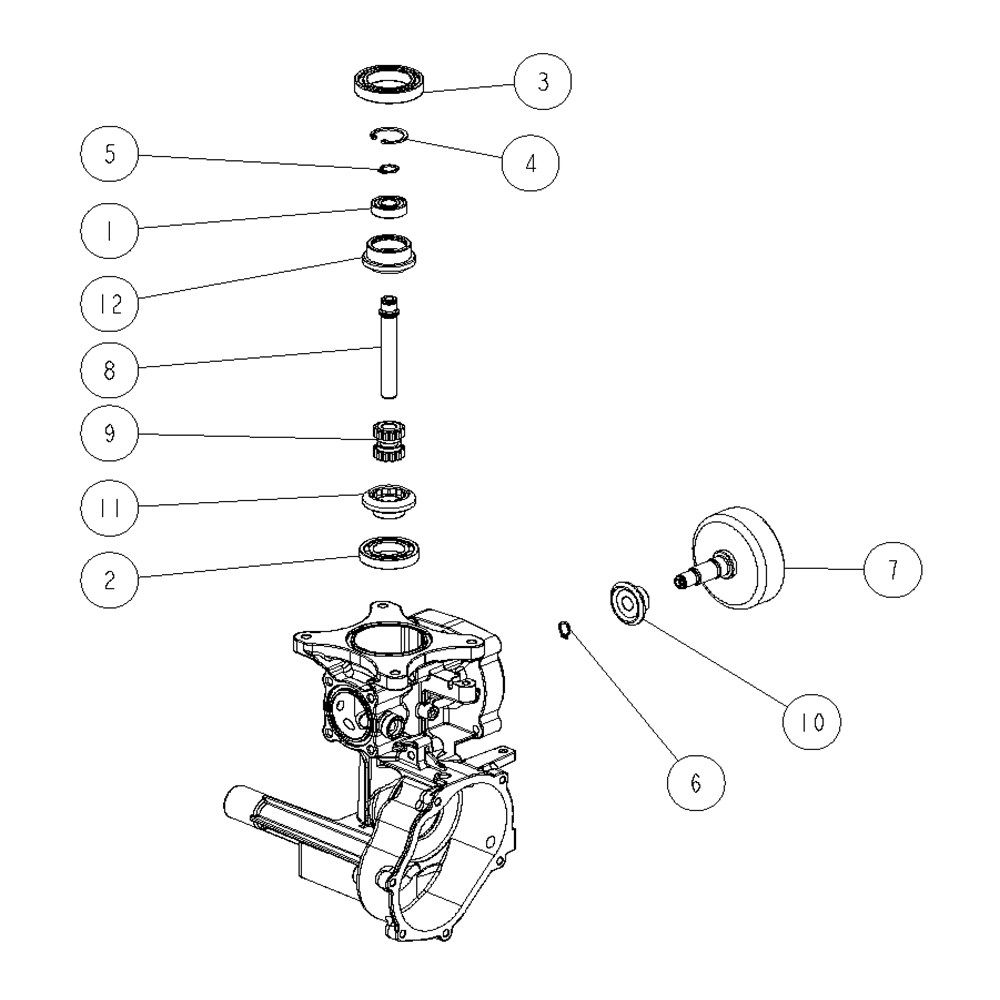 3
4
5
1
12
8
9
11
2
7
10
6