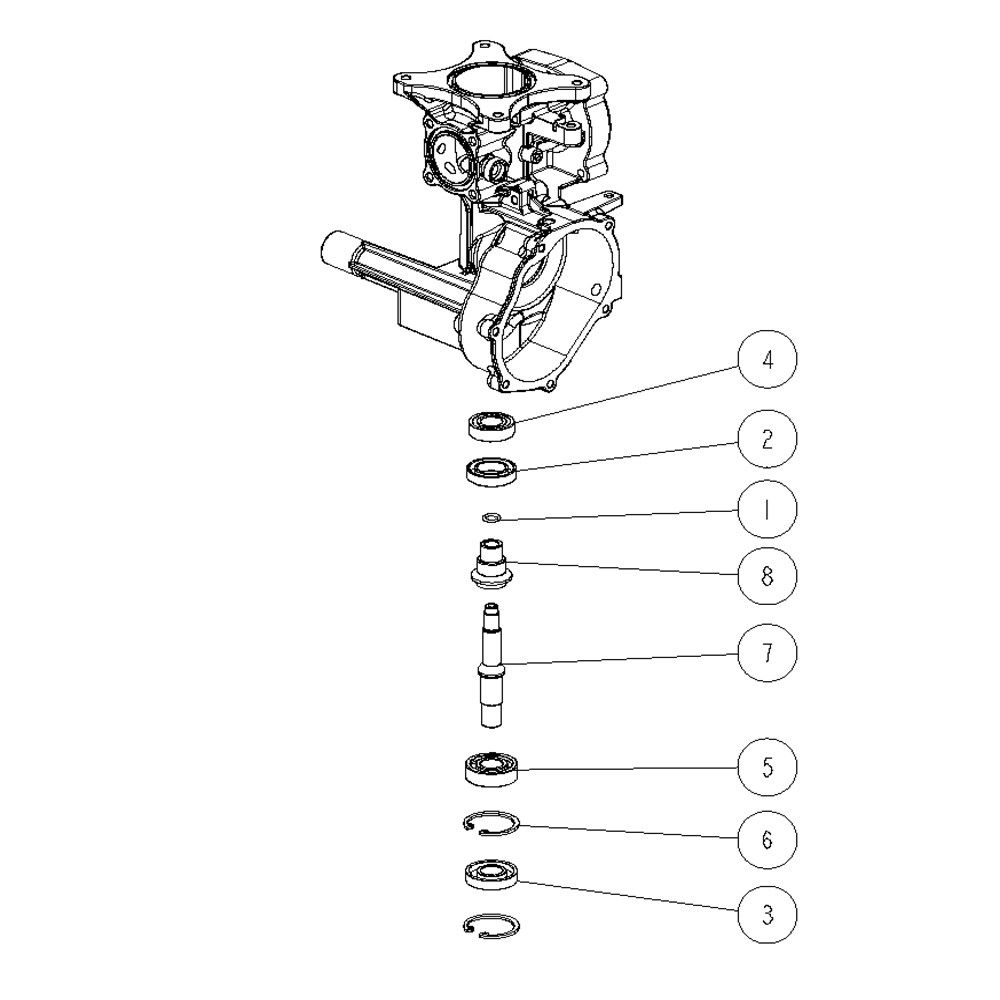 4
2
1
8
7
5
6
3