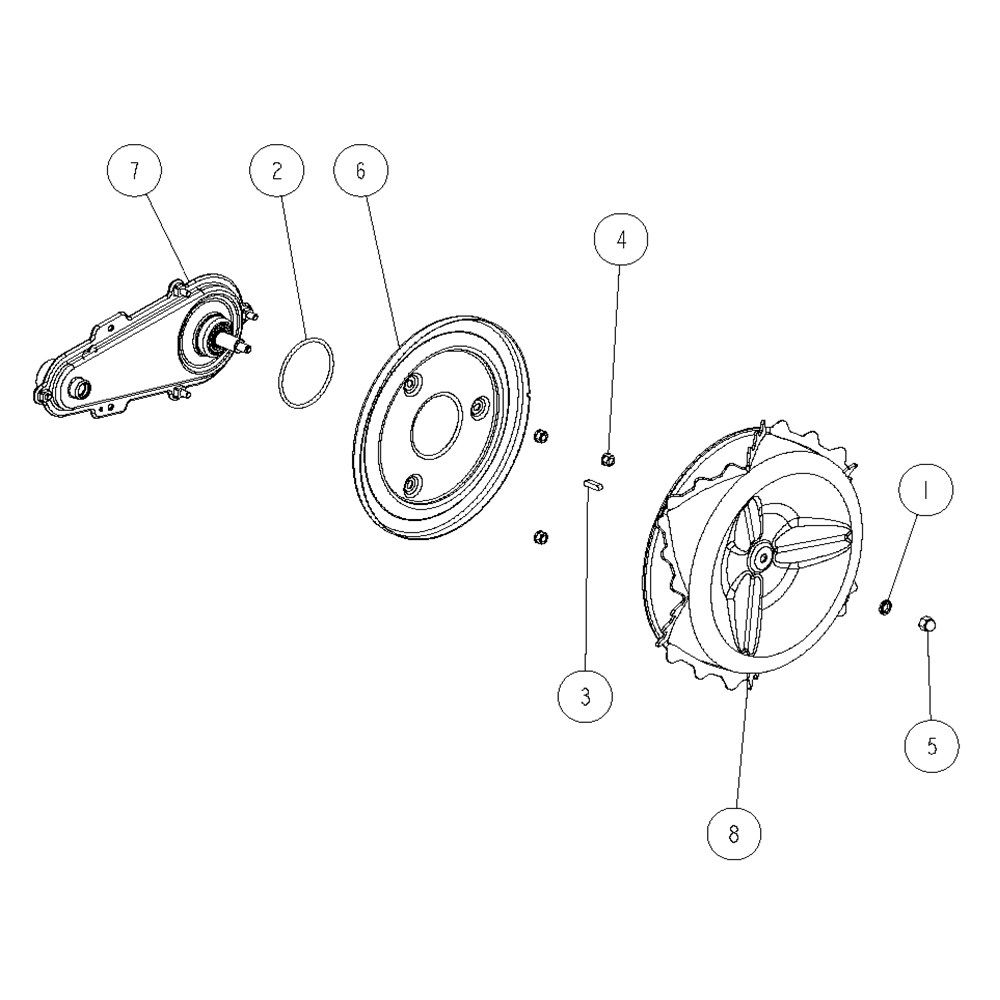 7
2
6
4
1
3
5
8