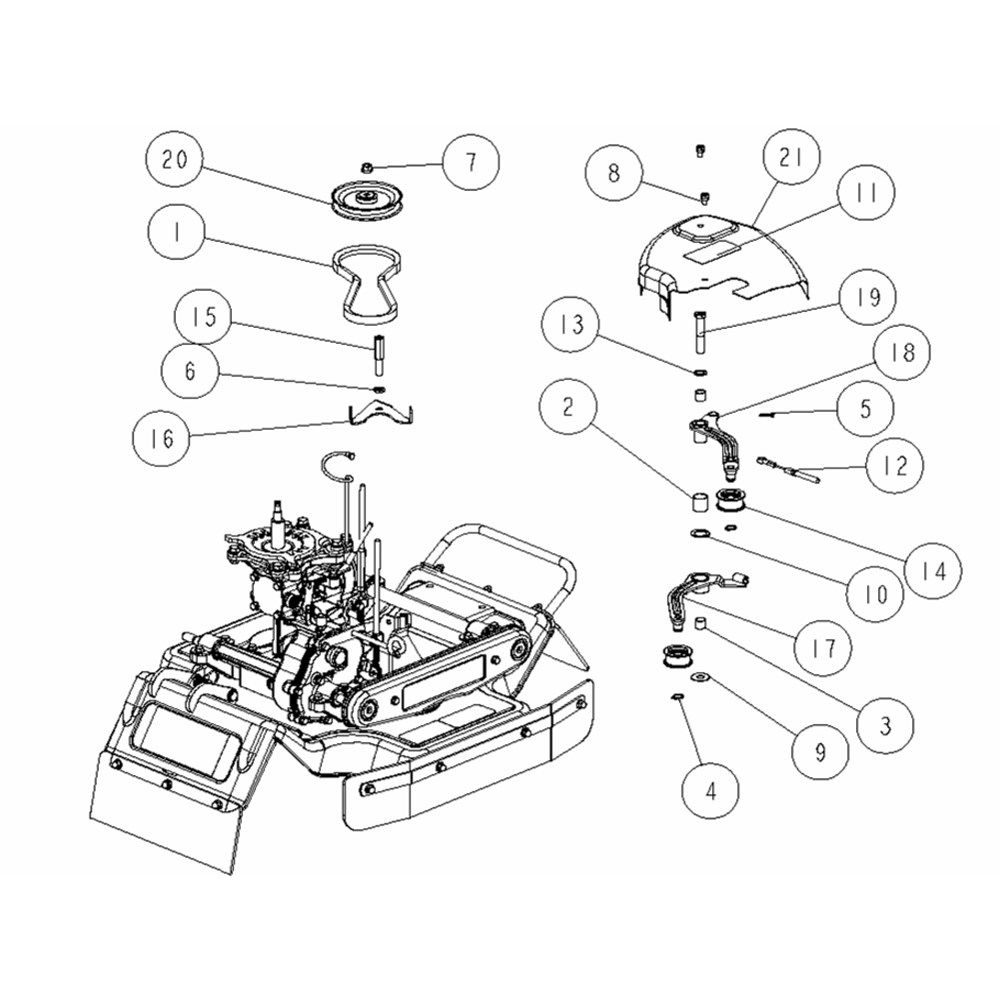 20
7
1
15
6
16
8
21
11
19
13
18
2
5
12
14
10
17
3
9
4