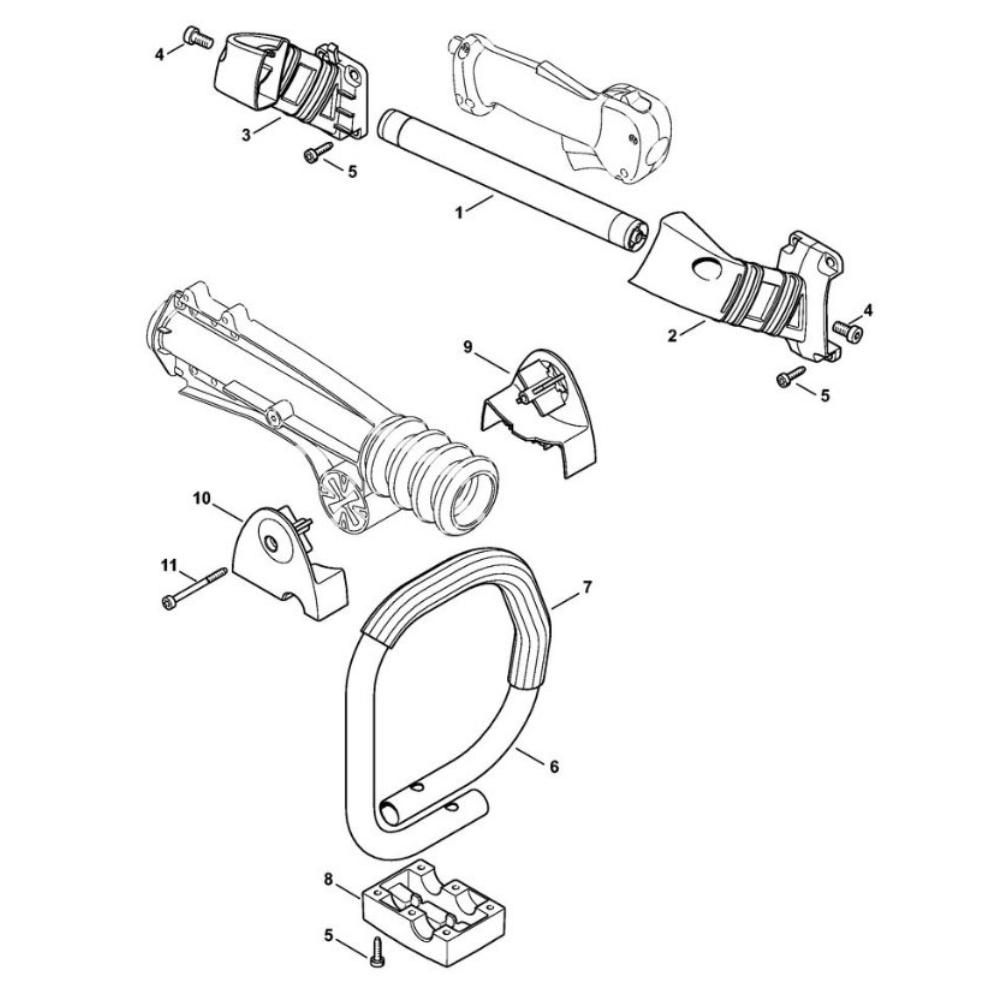 4
3
5
1
2
4
5
9
10
11
7
6
8
5