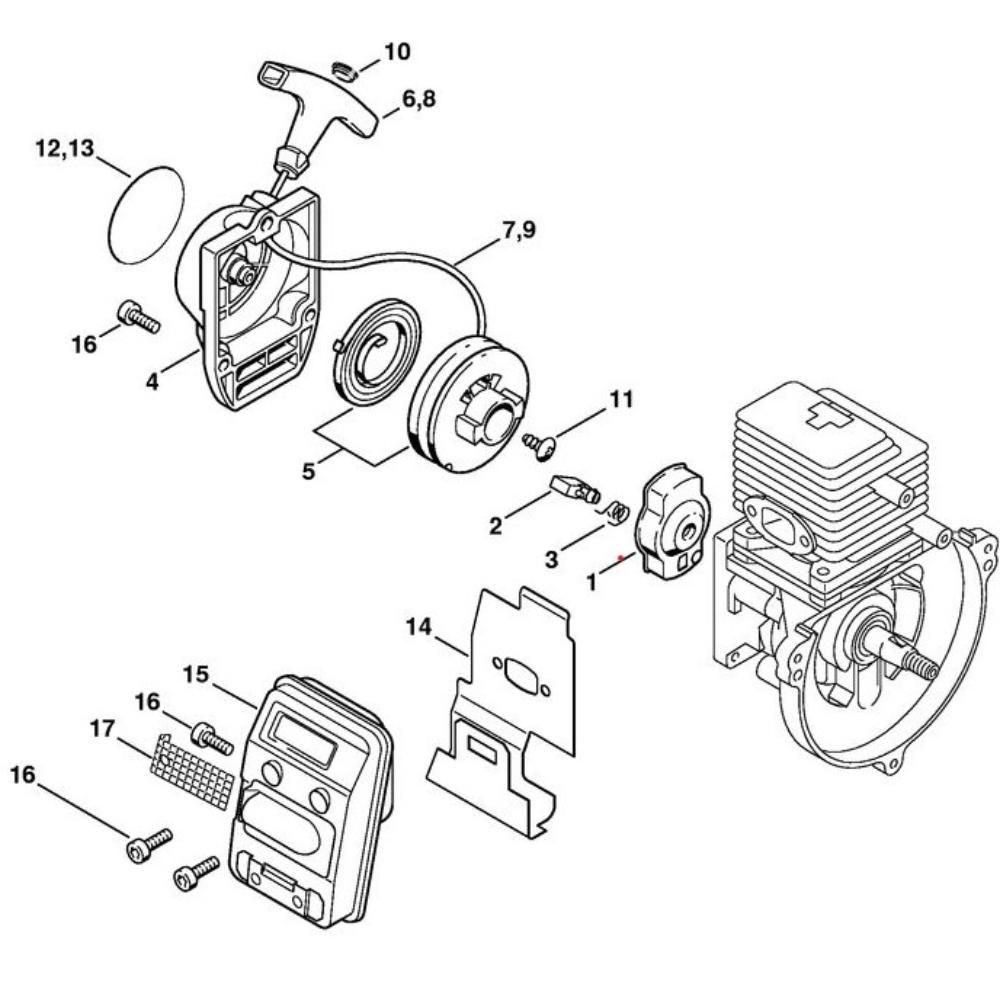 10
6,8
12,13
7,9
16
4
5
11
2
3
1
14
15
16
17
16