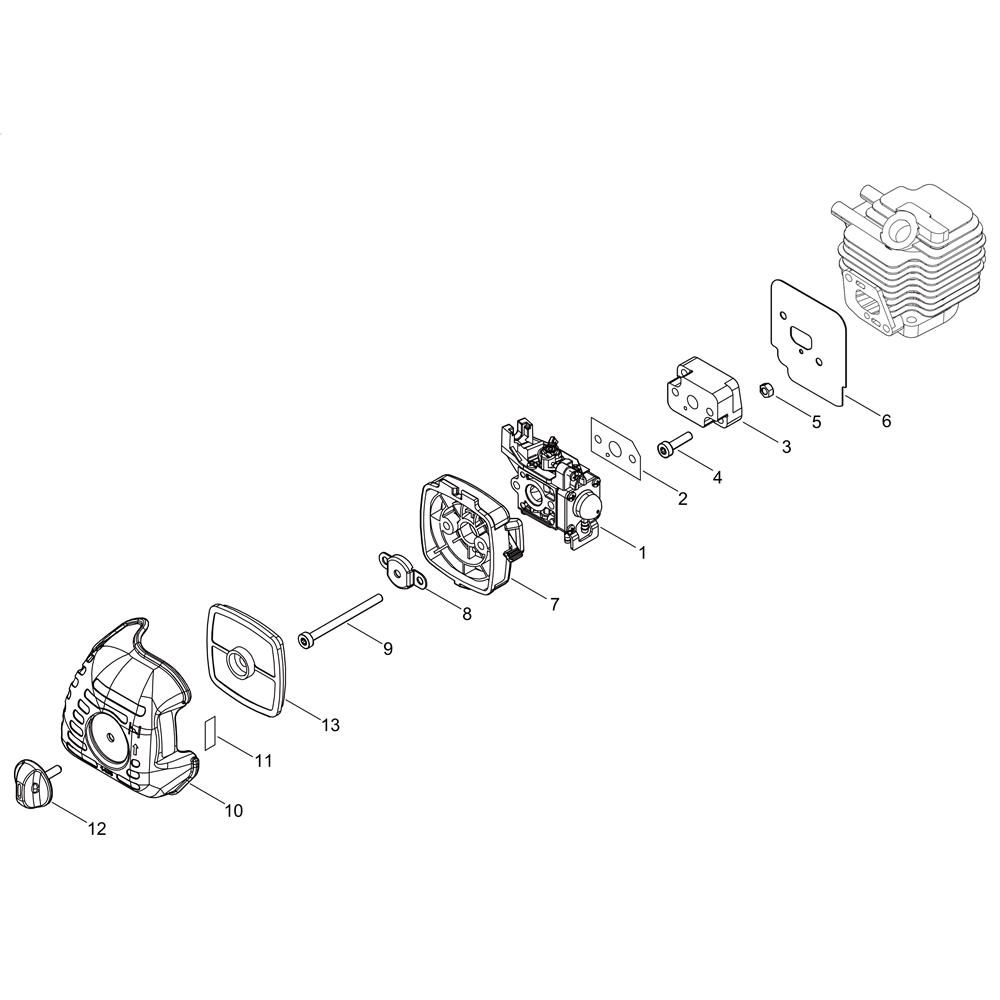 6
5
3
4
2
1
7
8
9
13
11
10
12