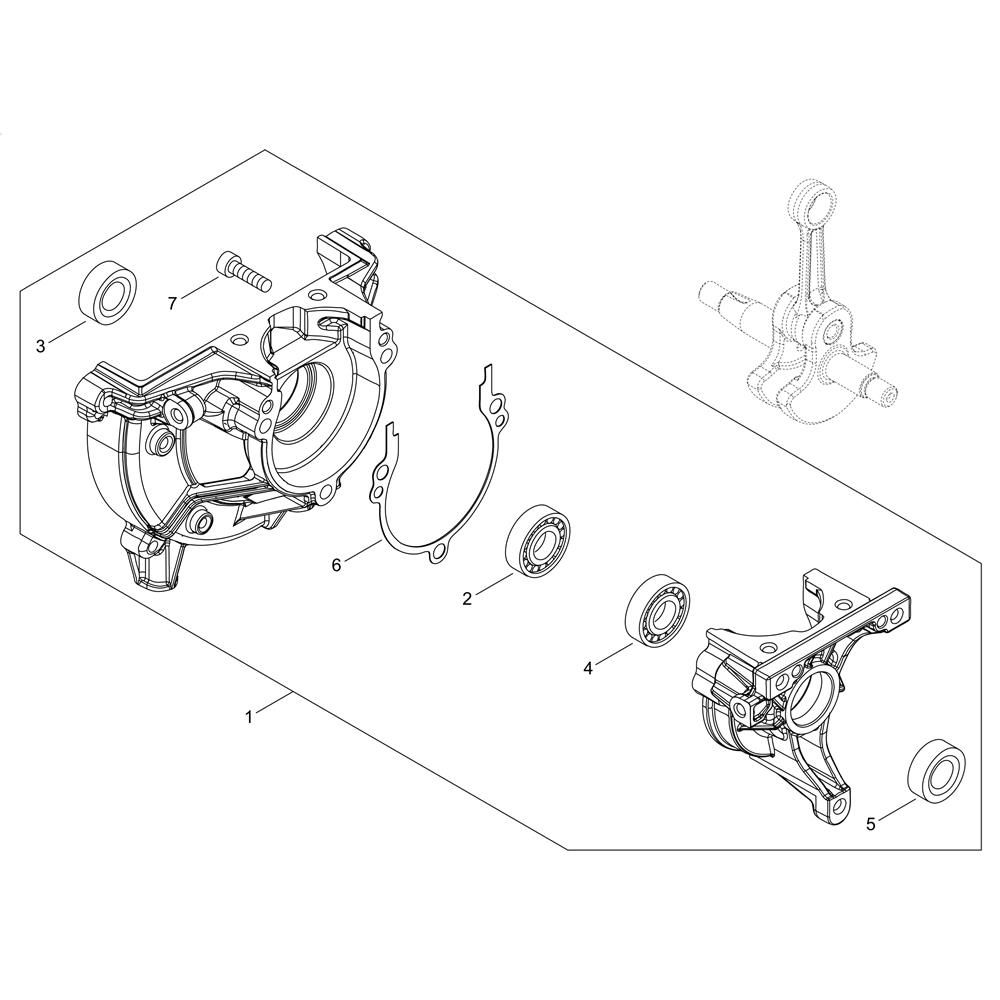 3
7
6
2
4
1
5