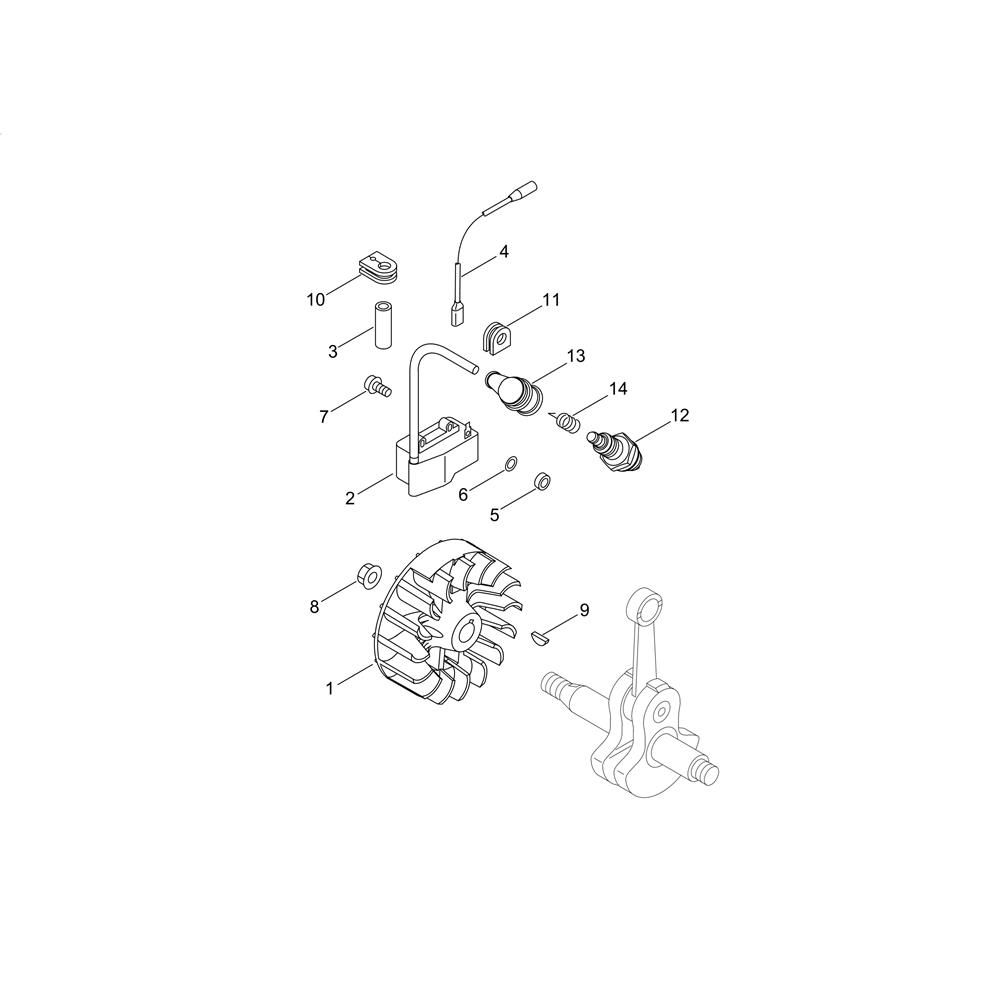 4
10
11
3
13
7
14
12
2
6
5
8
9
1