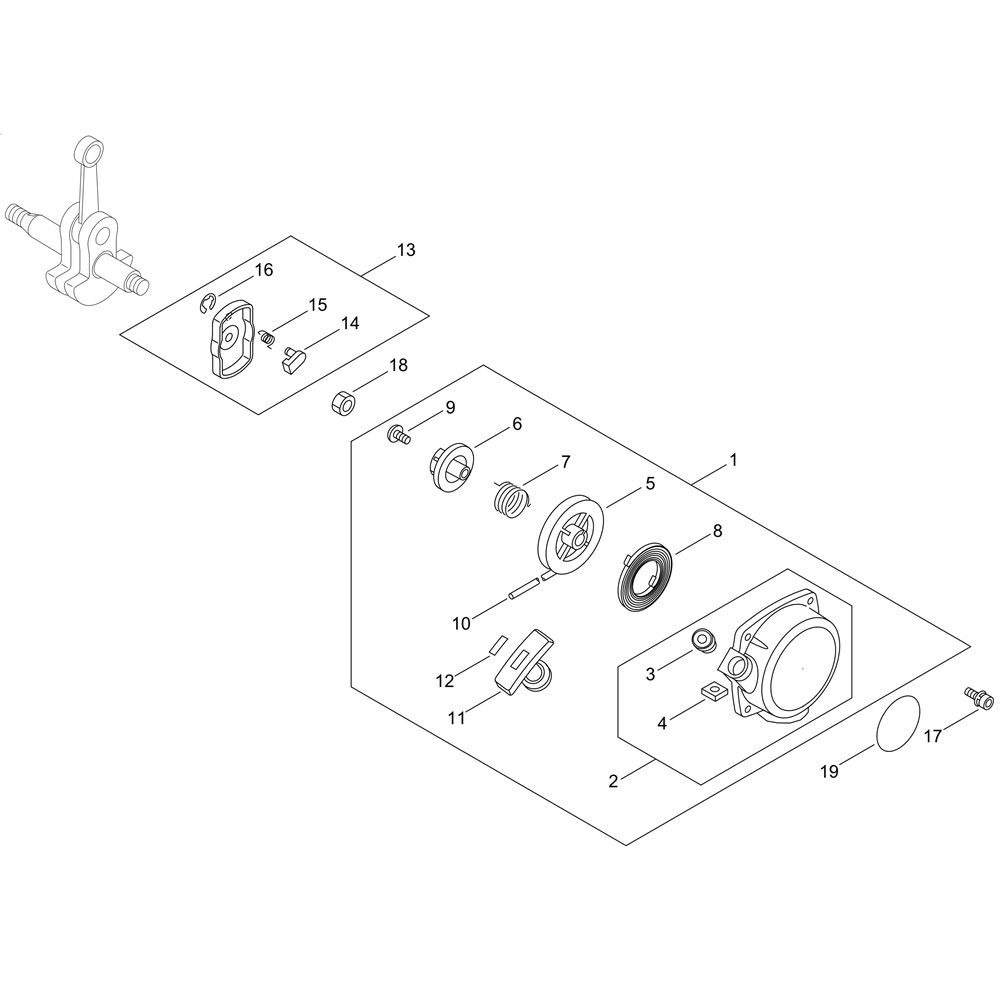 13
16
15
14
18
9
6
7
1
5
8
10
12
11
3
4
2
19
17