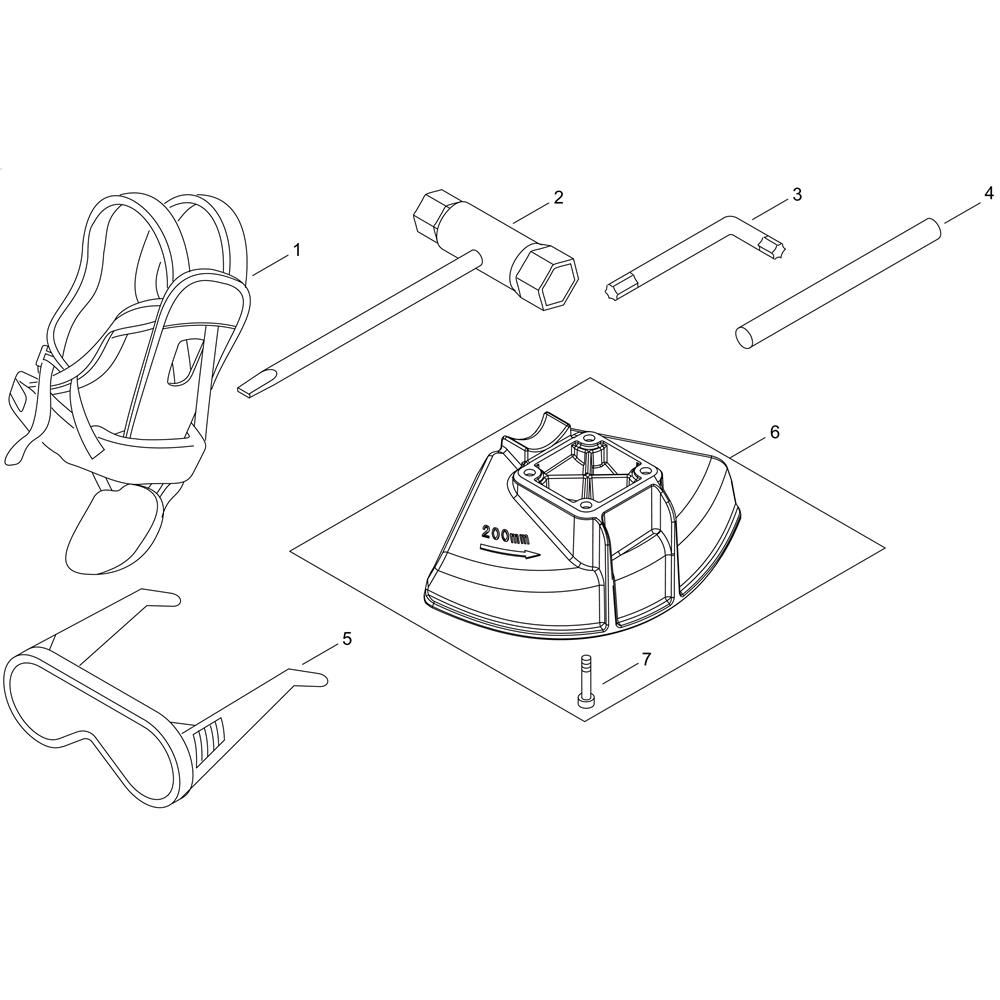 1
2
3
4
6
200mm
5
7