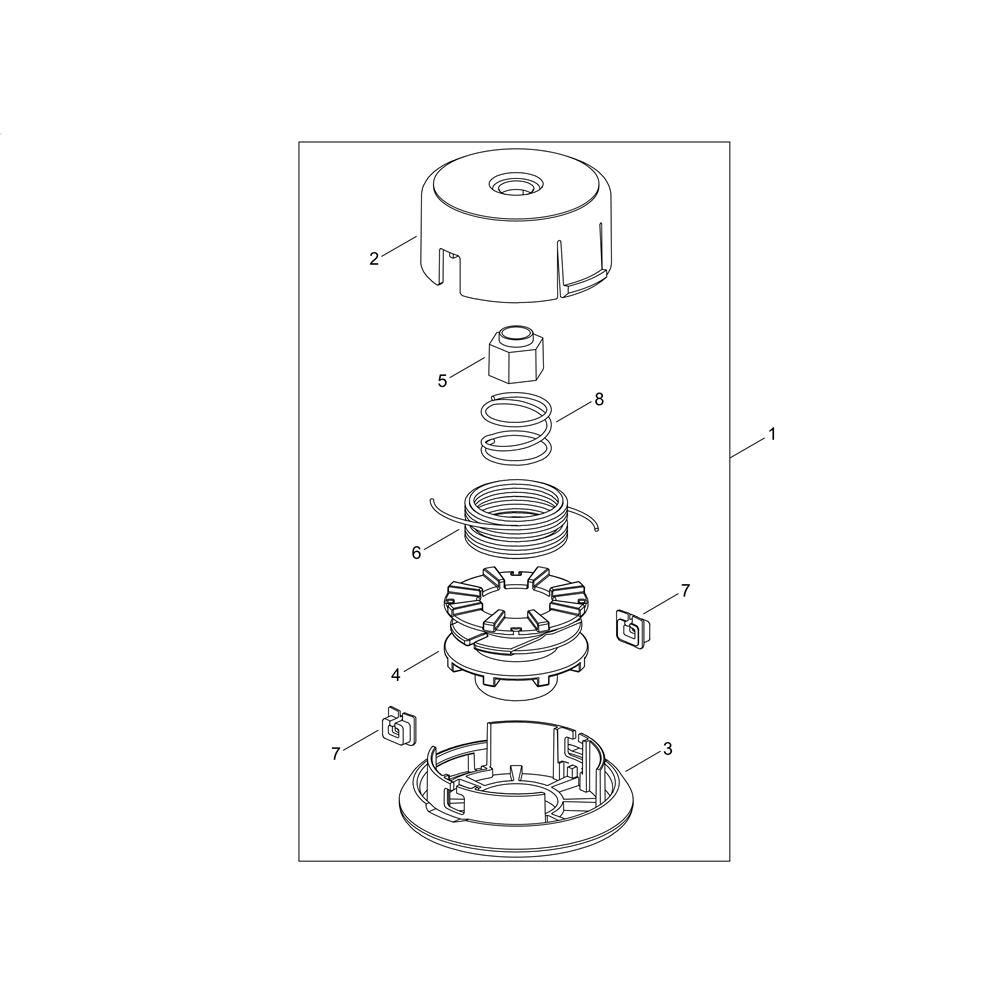 2
5
8
1
6
7
4
7
3