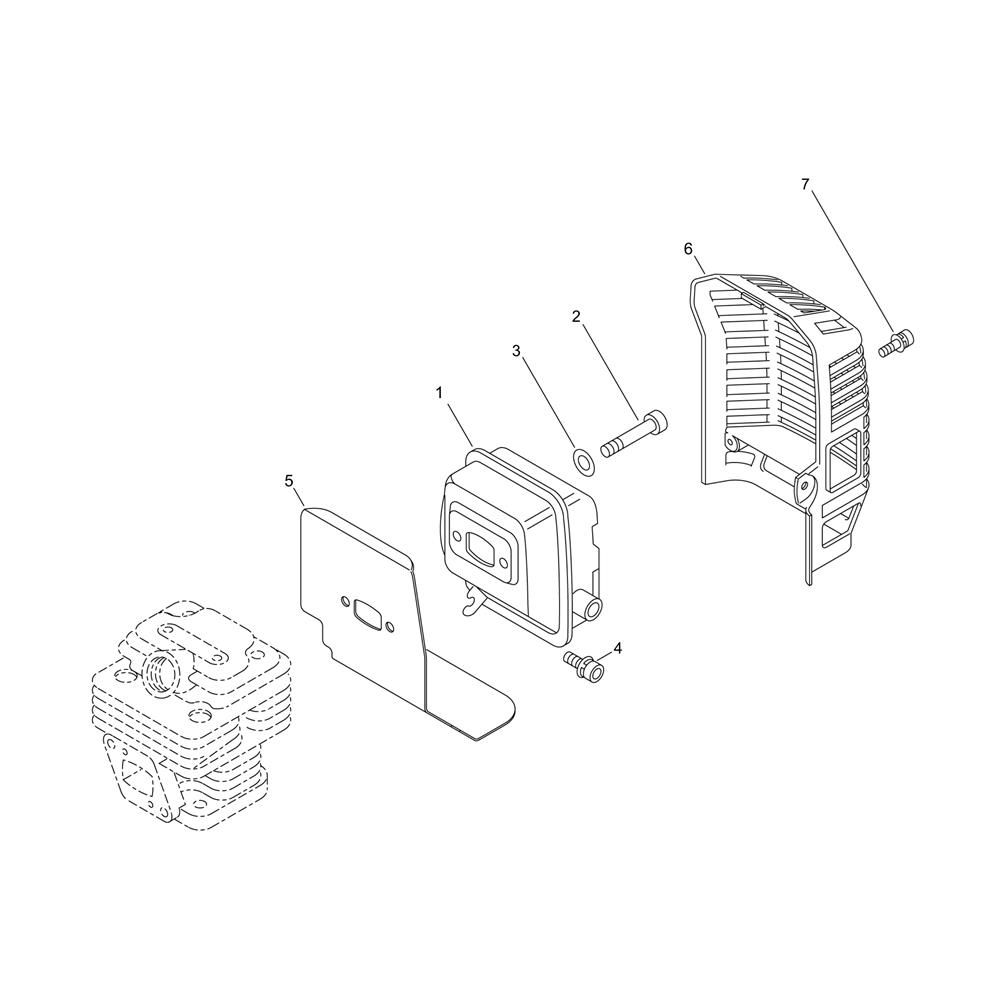 7
6
2
3
1
5
4