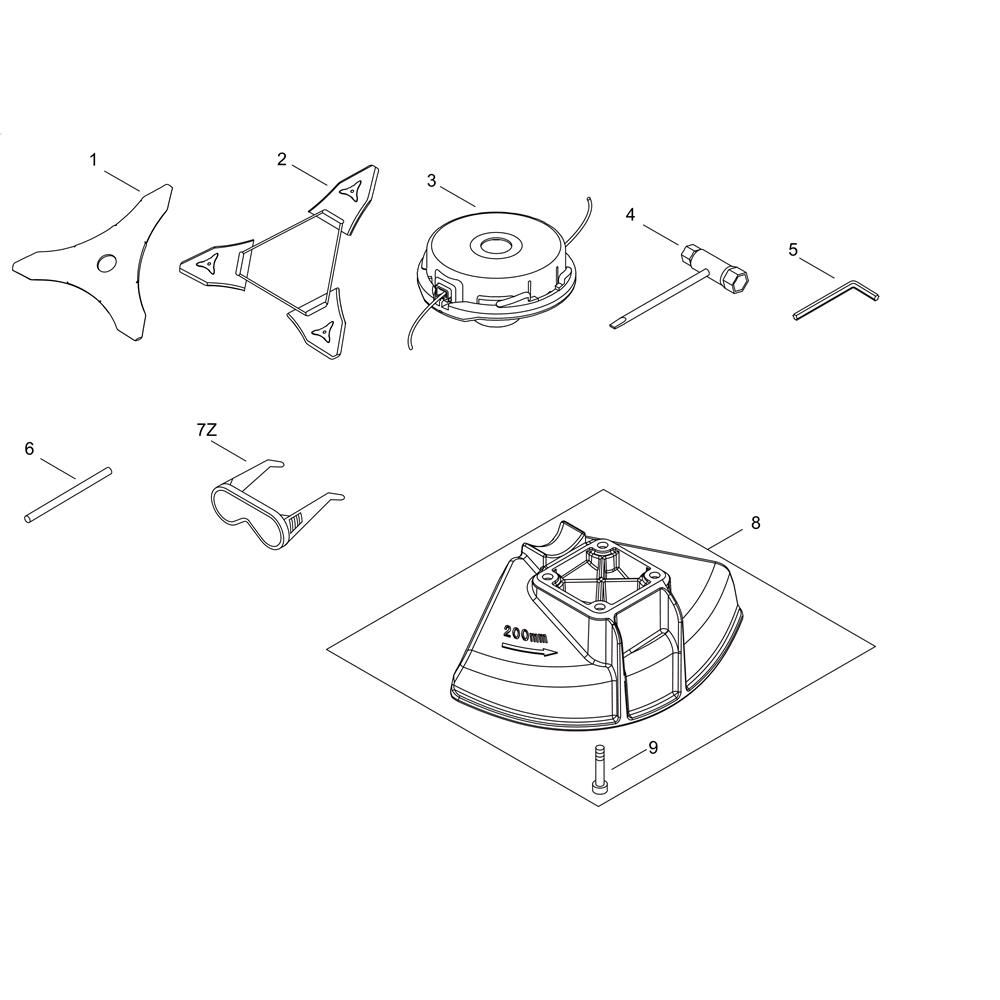 1
2
3
4
5
6
7Z
8
200mm
9