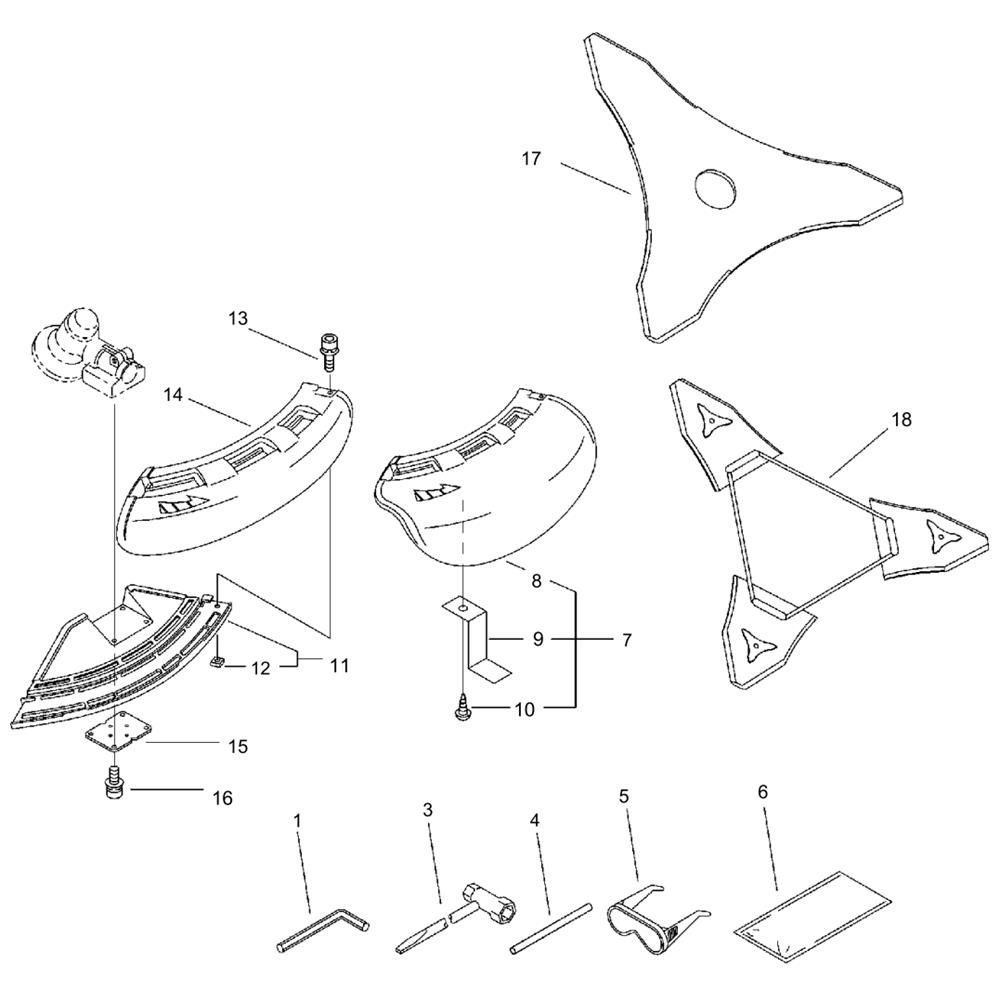 17
13
14
18
8
9
7
12
11
10
15
16
1
3
4
5
6