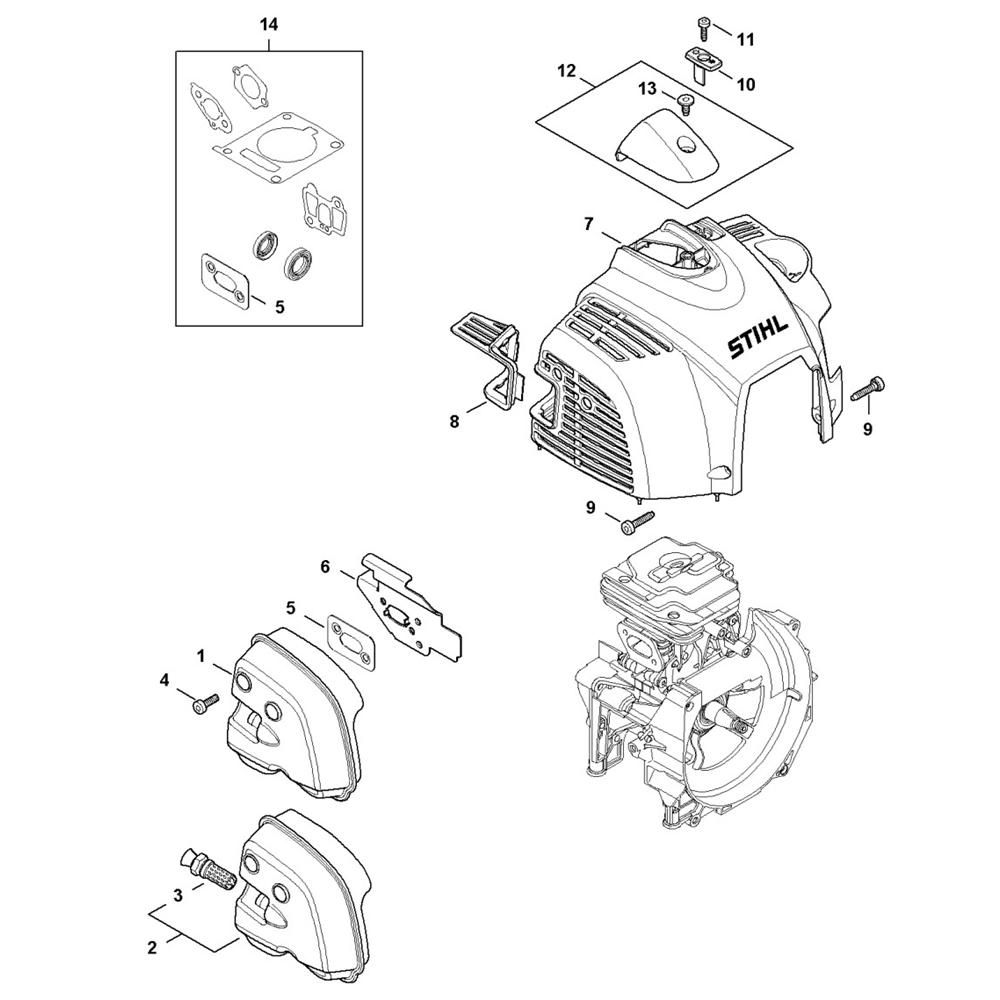 14

5

11

10

12

13

7

STIHL

8

9

9

6

5

1

4

3

2