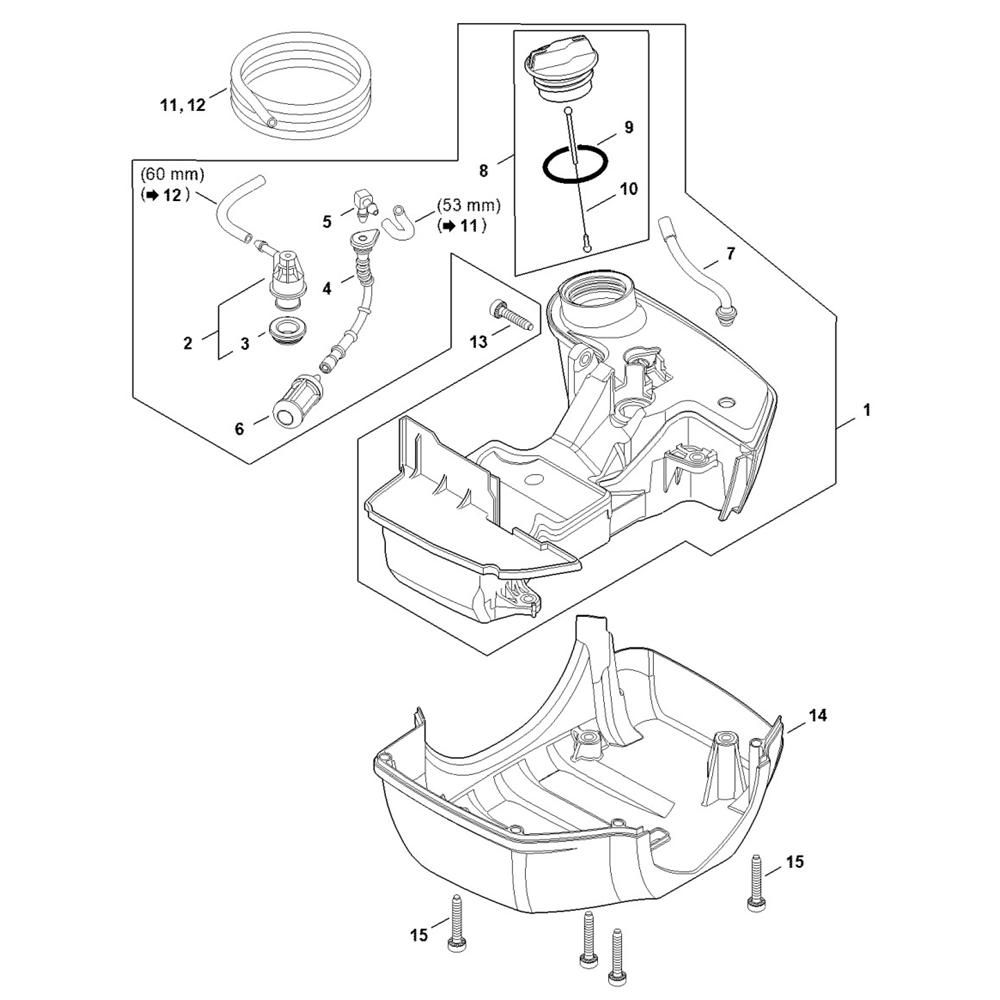 11, 12

(60 mm)
(➡ 12)

5

(53 mm)
(➡ 11)

8

9

10

7

4

2

3

13

6

1

14

15

15