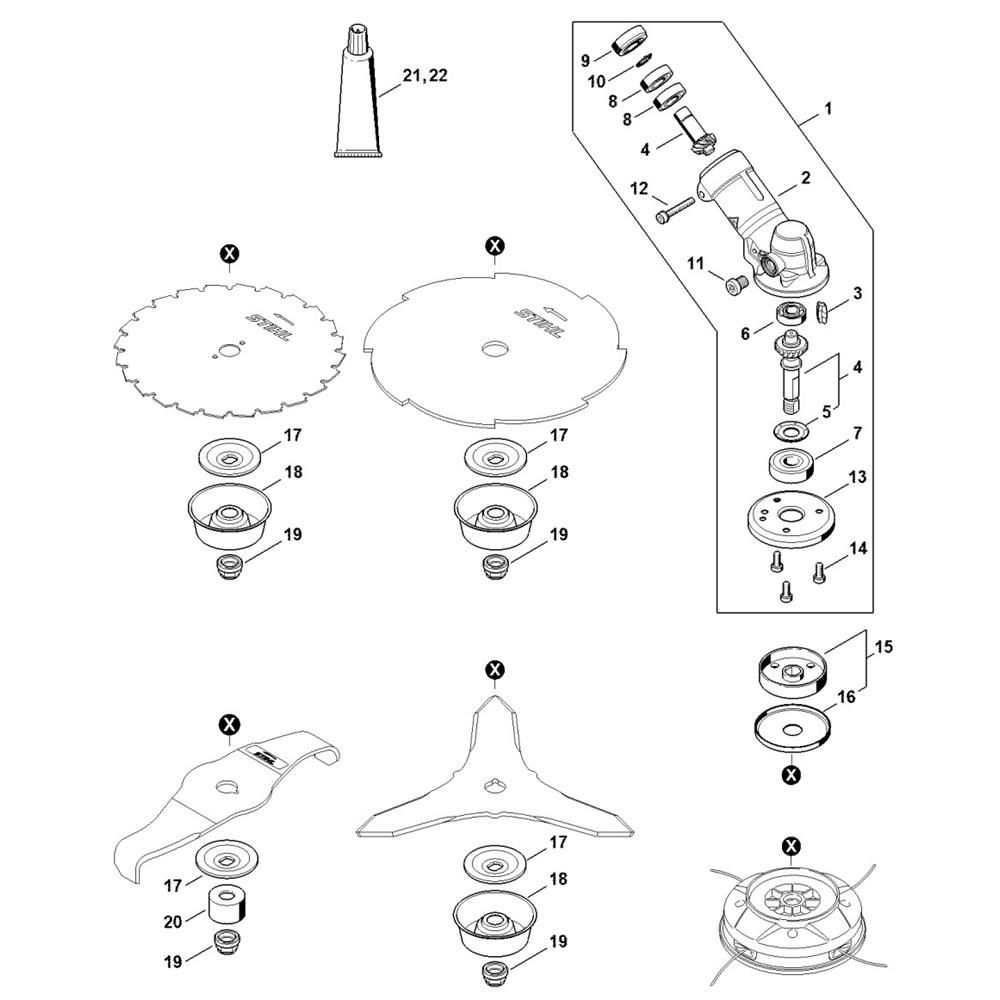 21, 22

9
10
8
8
4
1
12
2
11
3
6
4
5
7
13
14

X
STIHL
17
18
19

X
STIHL
17
18
19

15
16
X

X
STIHL
17
20
19

X
17
18
19

X