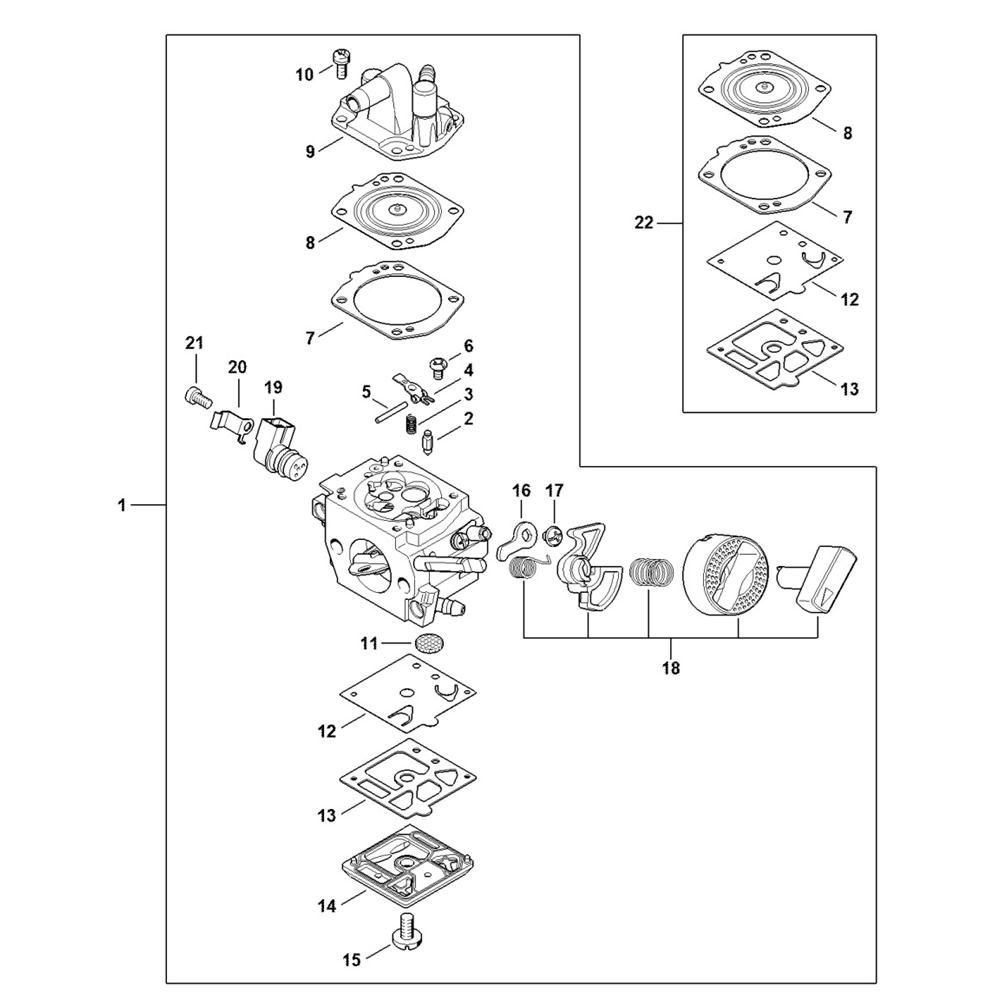 10
9
8
7
21
20
19
6
4
5
3
2
1
16
17
11
18
12
13
14
15
22
8
7
12
13