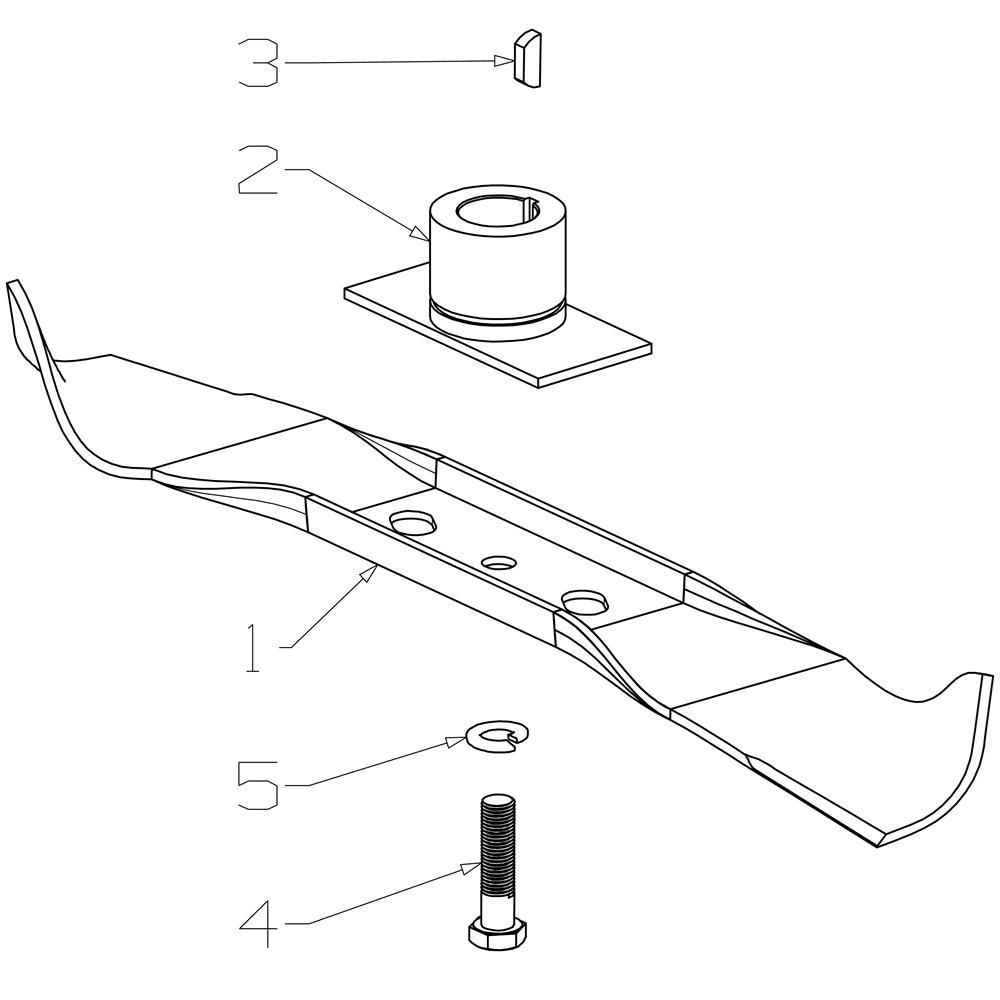 3
2
1
5
4