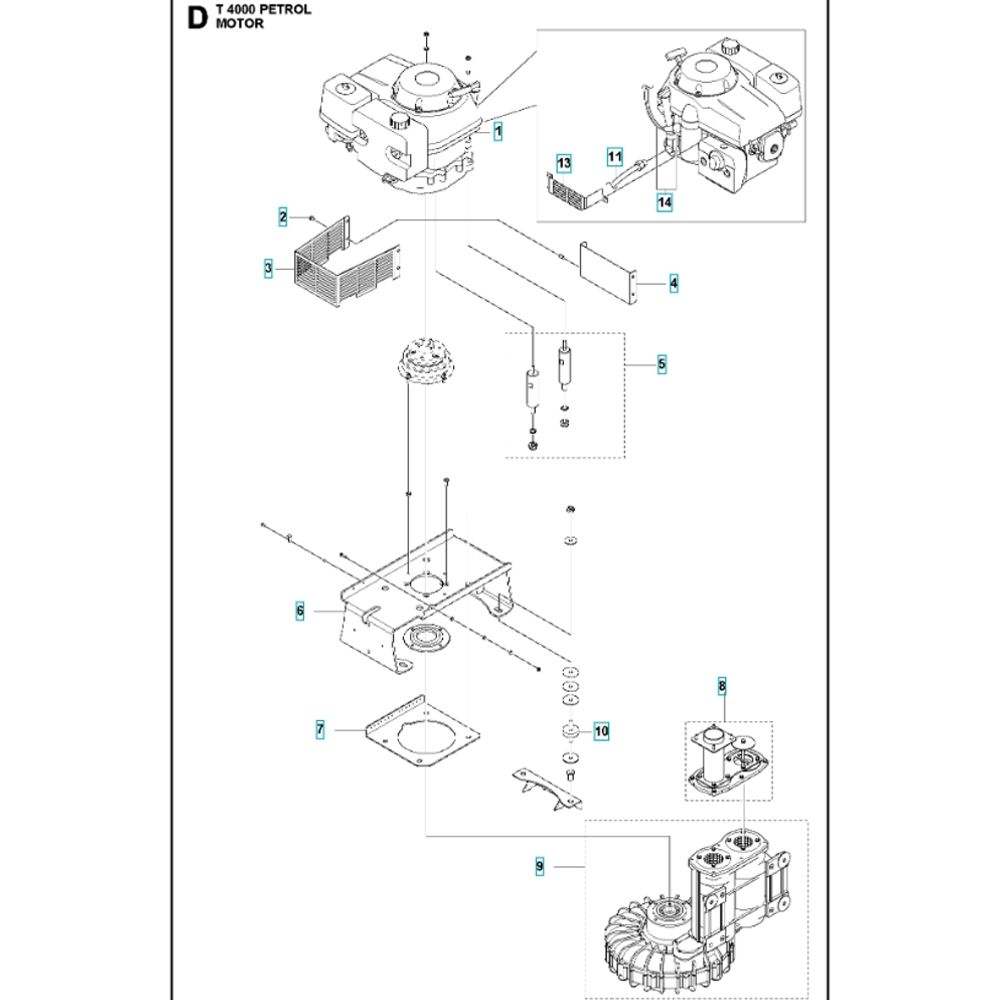 D T 4000 PETROL
MOTOR

1
13
11
14
2
3
4
5
6
7
10
8
9