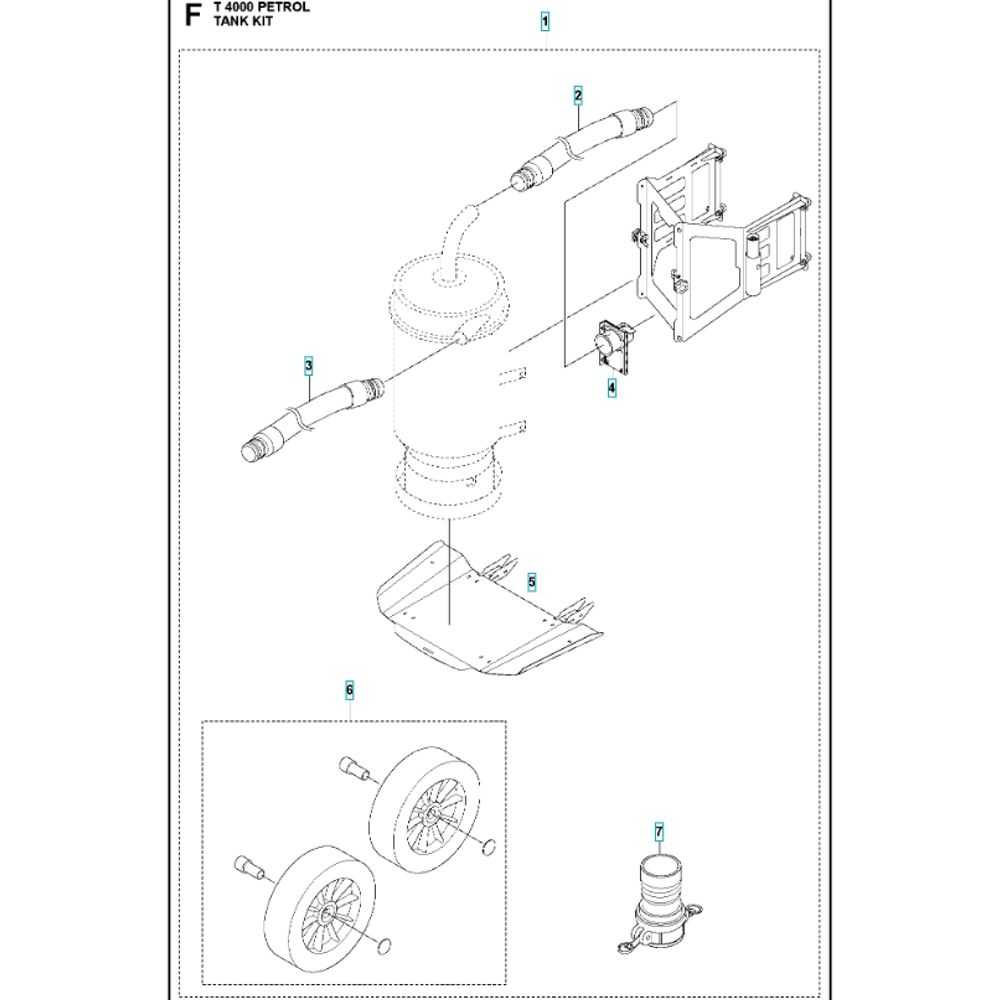 F T 4000 PETROL
TANK KIT

1

2

3

4

5

6

7