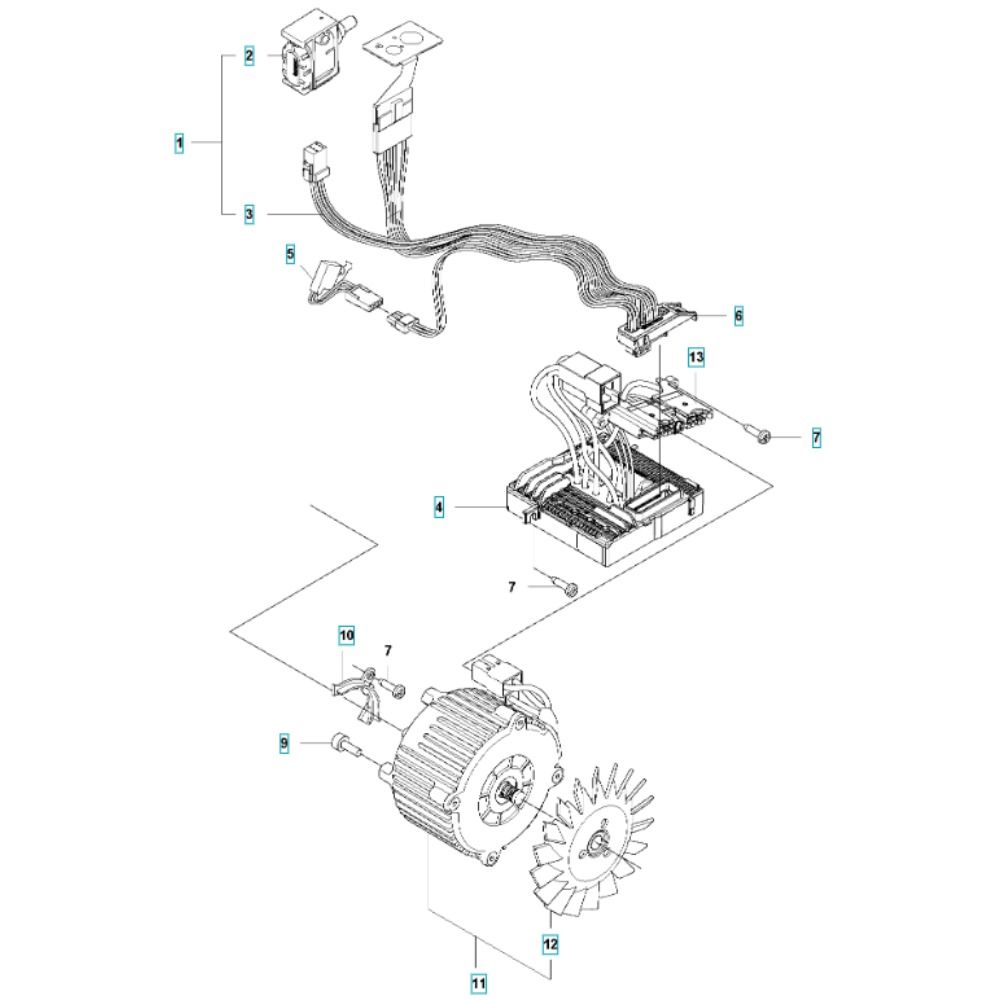 2
1
3
5
6
13
7
4
7
10
7
9
12
11