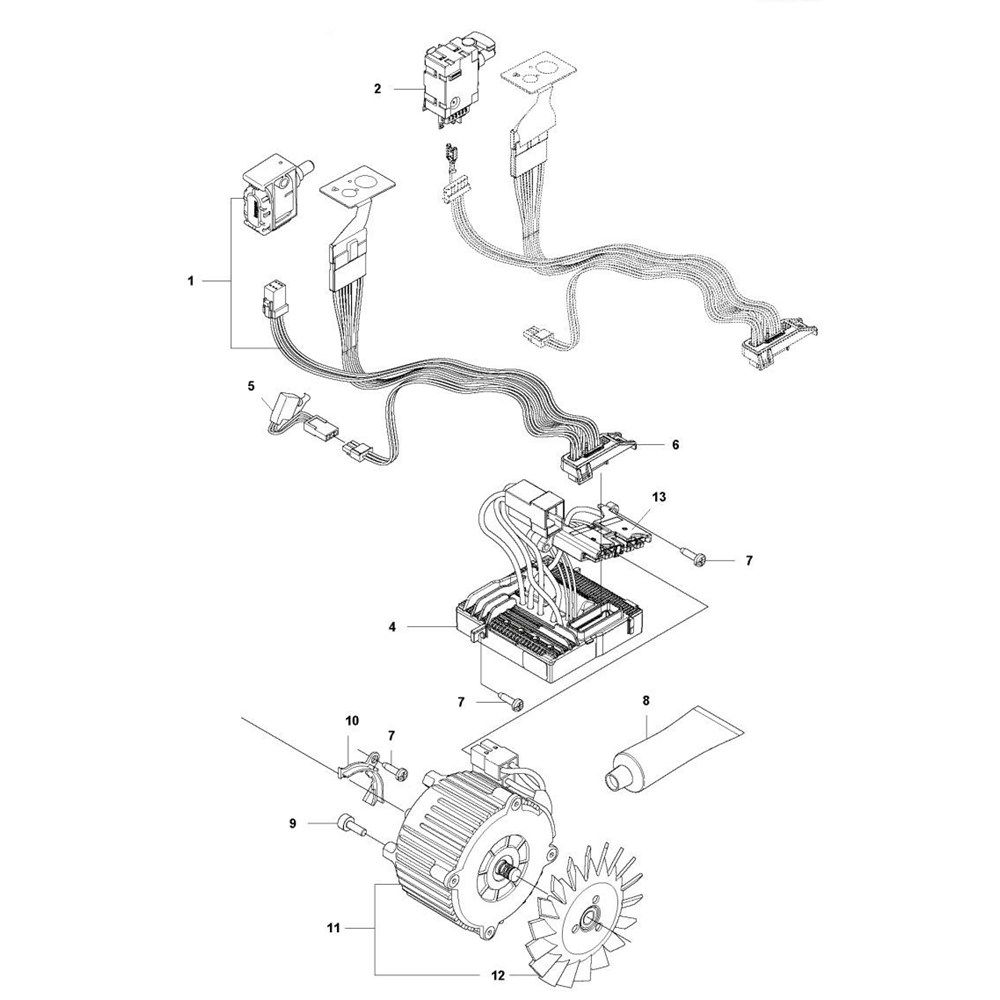 2
1
5
6
13
7
4
7
8
10
7
9
11
12