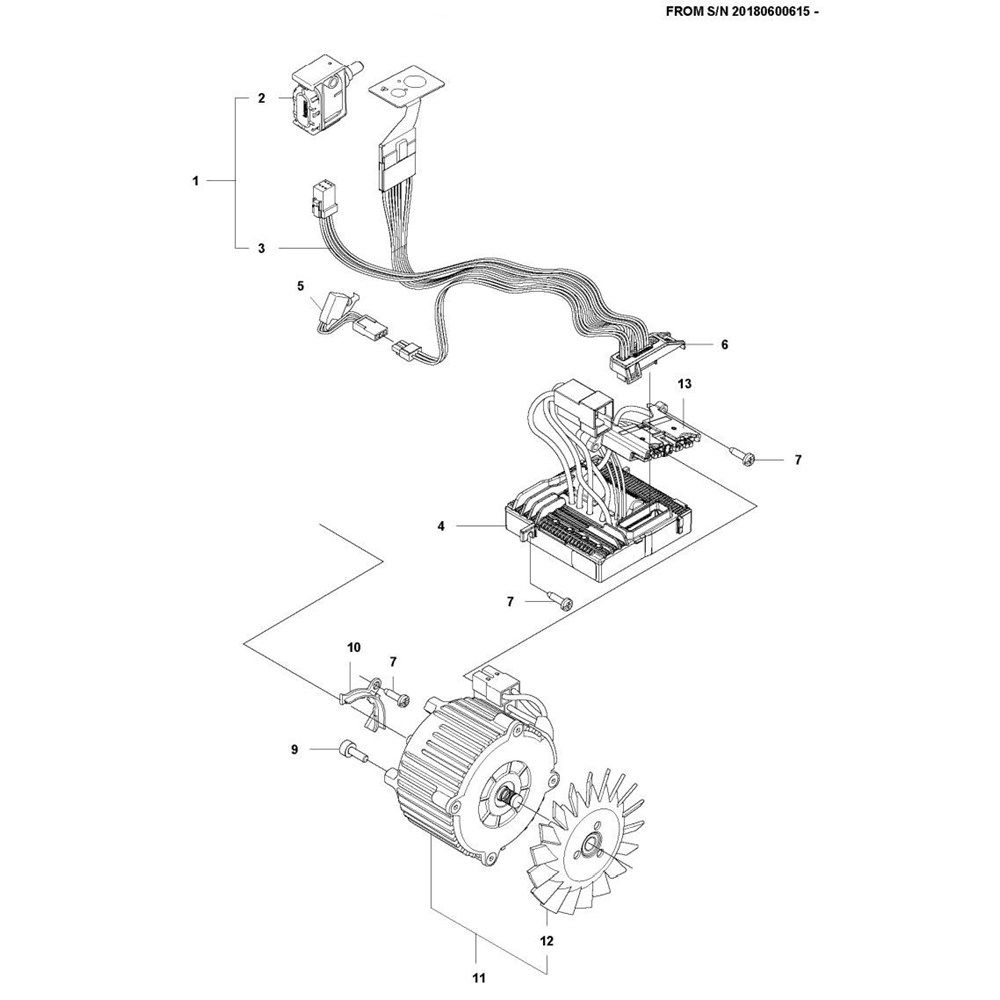 FROM S/N 20180600615 -

2

1

3

5

6

13

7

4

7

10

7

9

12

11