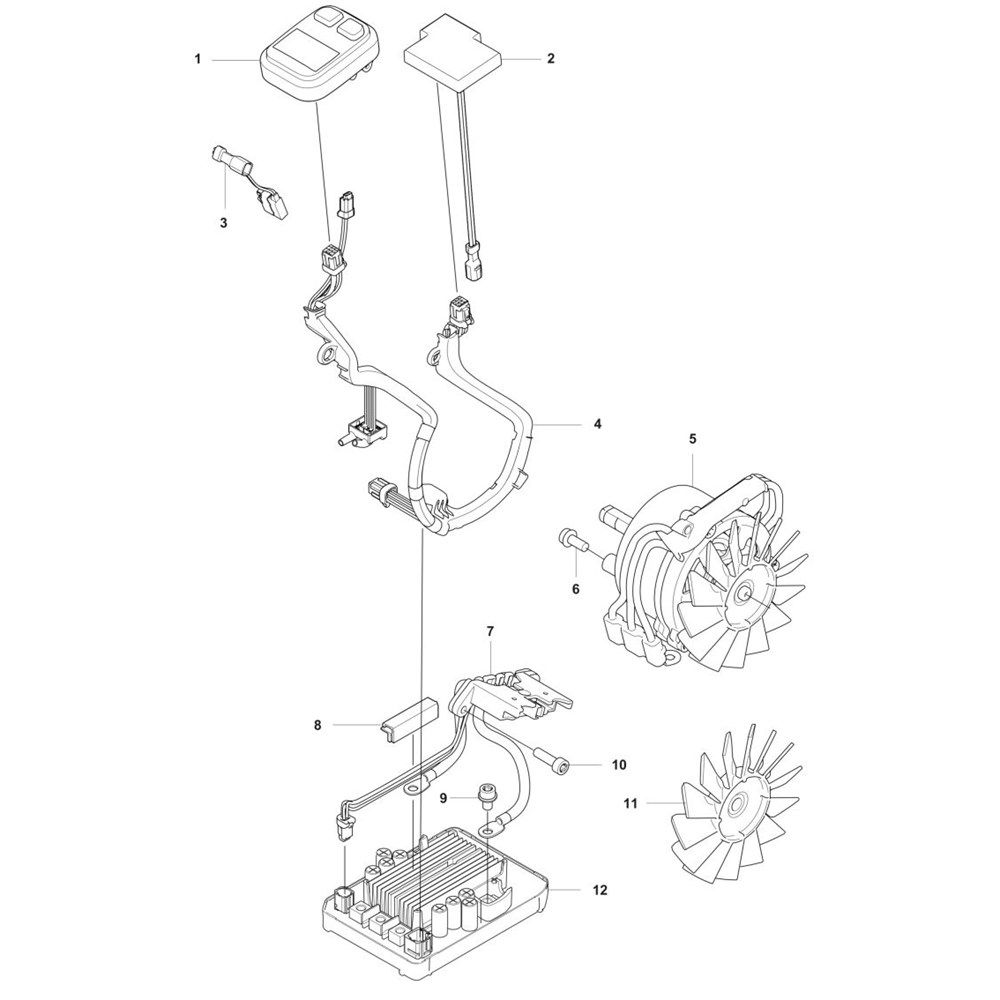 1
2
3
4
5
6
7
8
10
9
11
12