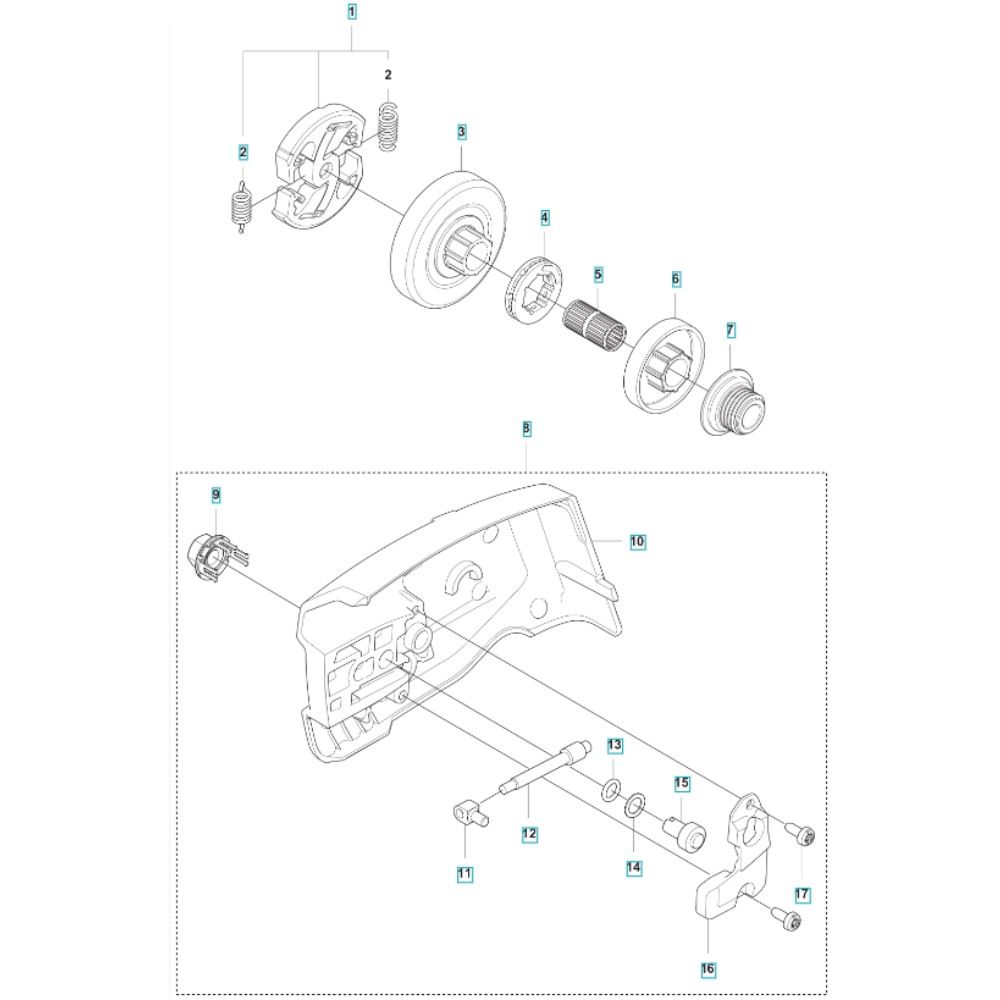 1
2
2
3
4
5
6
7
8
9
10
13
15
12
14
11
17
16