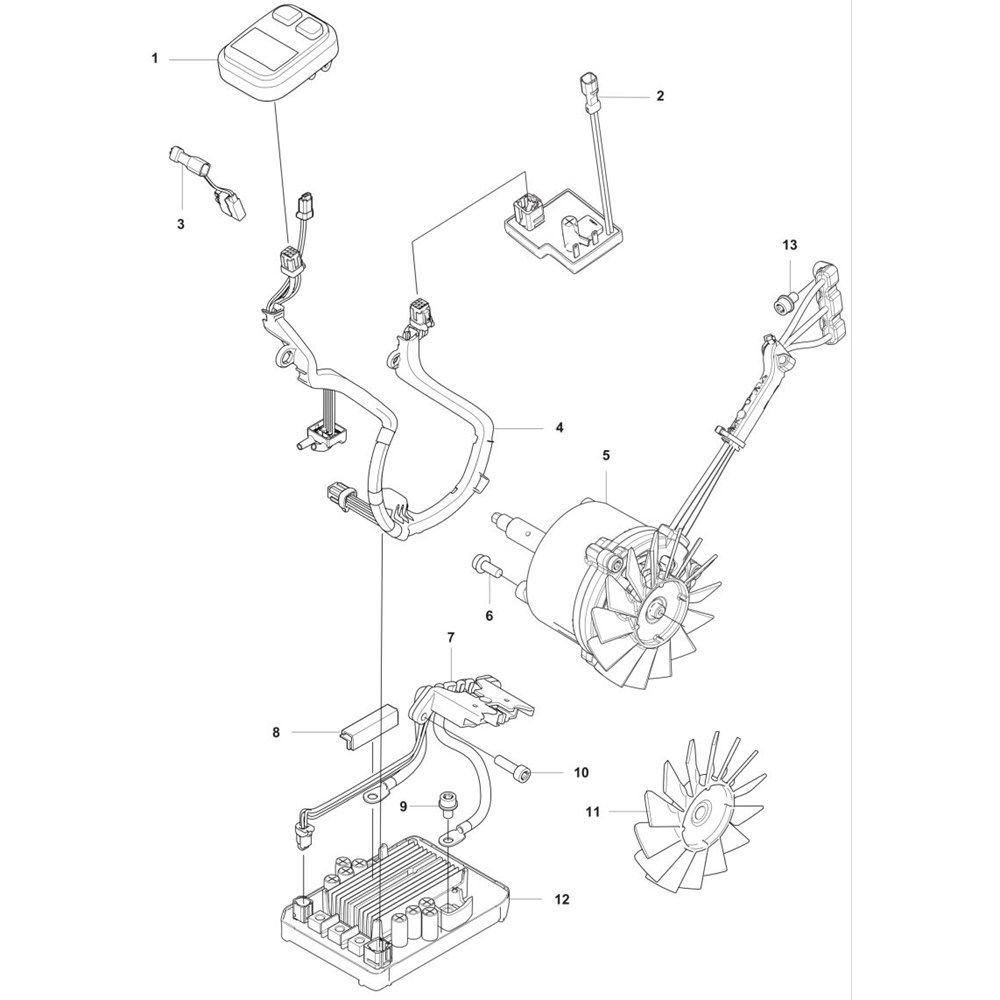 1
2
3
13
4
5
6
7
8
10
9
11
12