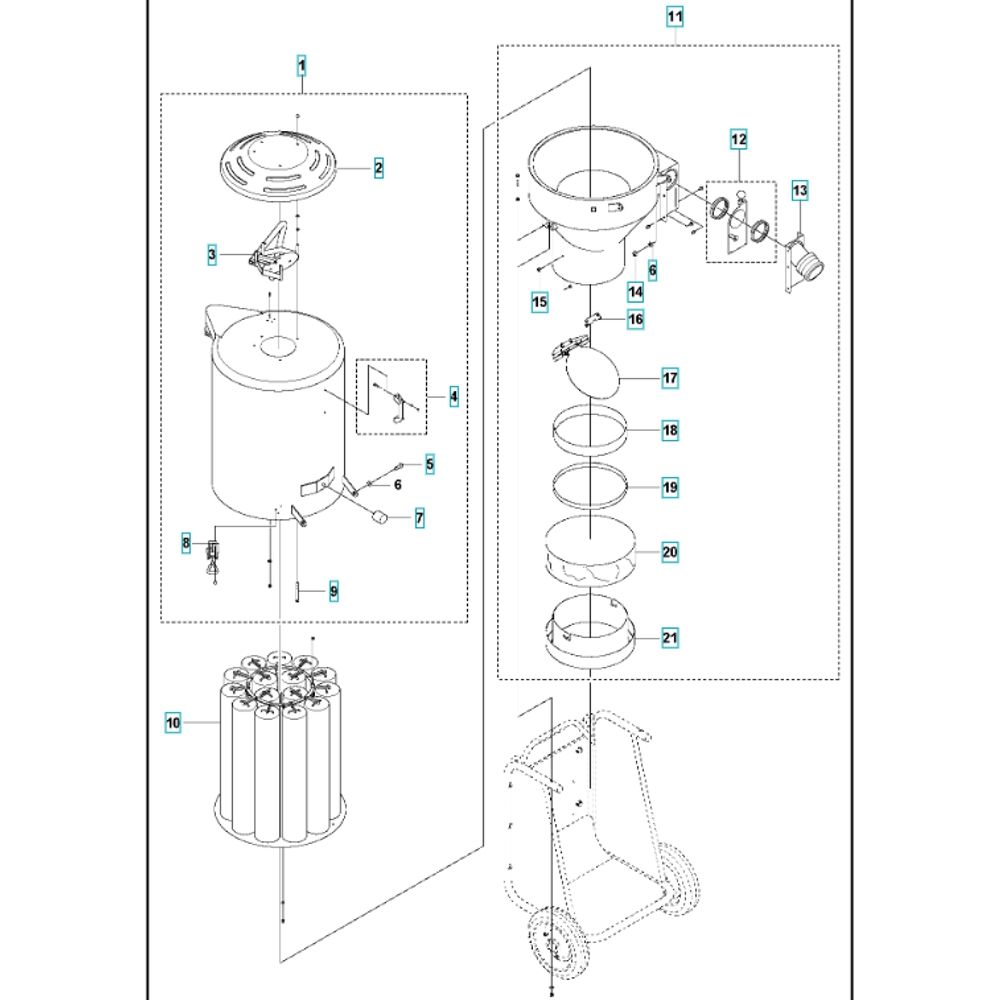 1
2
3
4
5
6
7
8
9
10
11
12
13
6
14
15
16
17
18
19
20
21