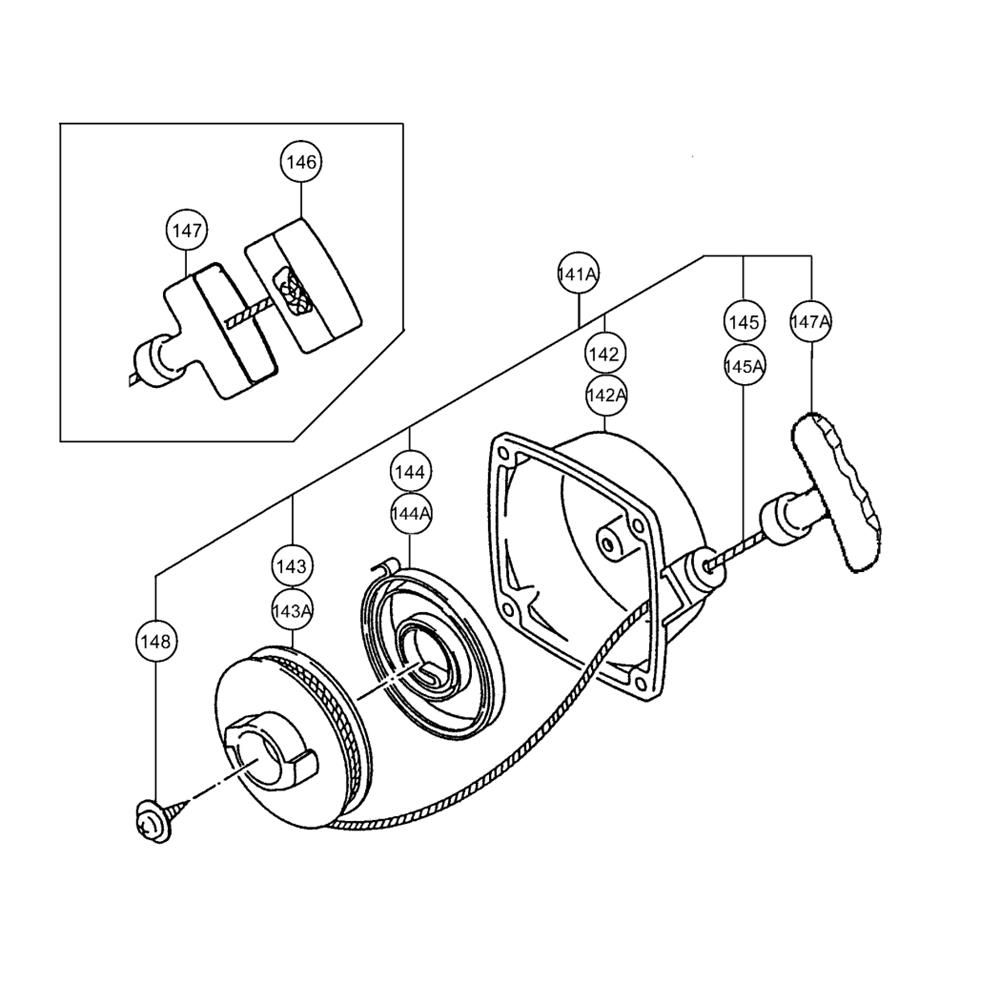 146
147
141A
145
147A
142
145A
142A
144
144A
143
143A
148