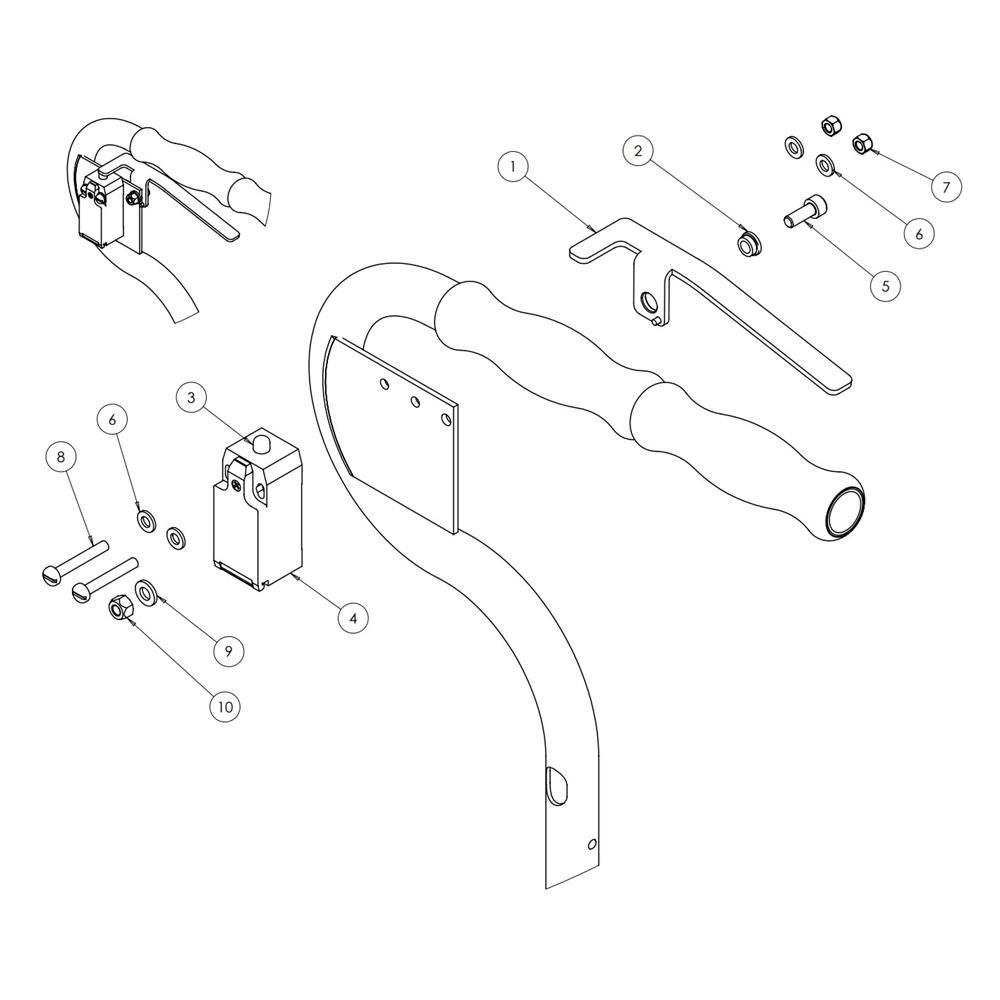 1
2
7
6
5
3
6
8
4
9
10