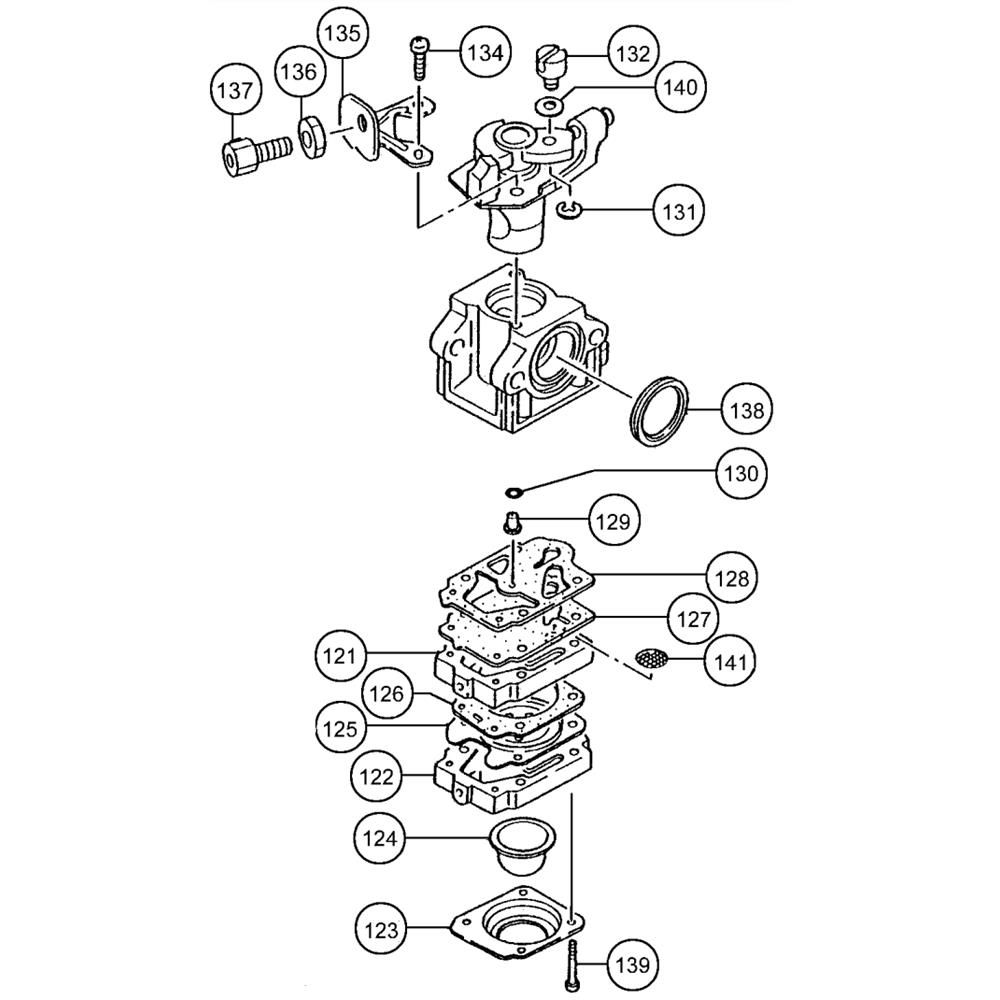 135
134
132
137
136
140
131
138
130
129
128
127
121
141
126
125
122
124
123
139