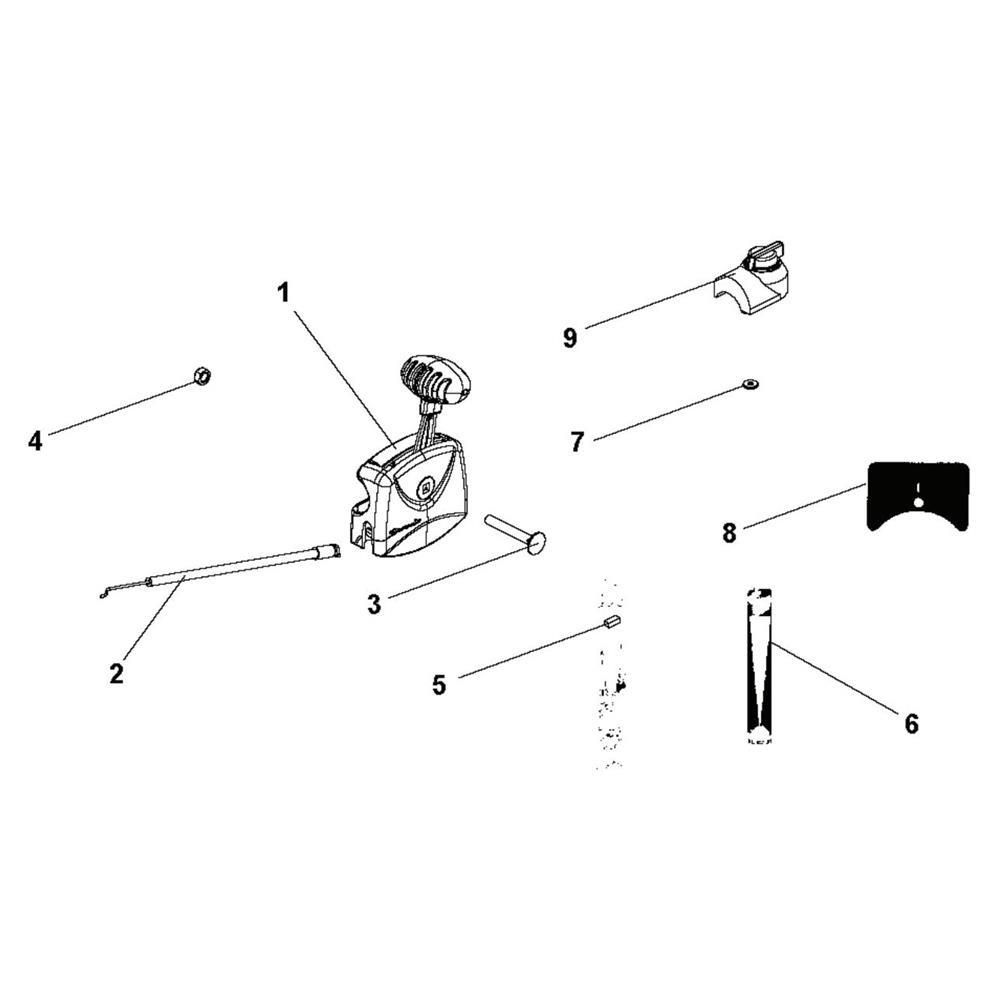 1
9
4
7
8
3
2
5
6