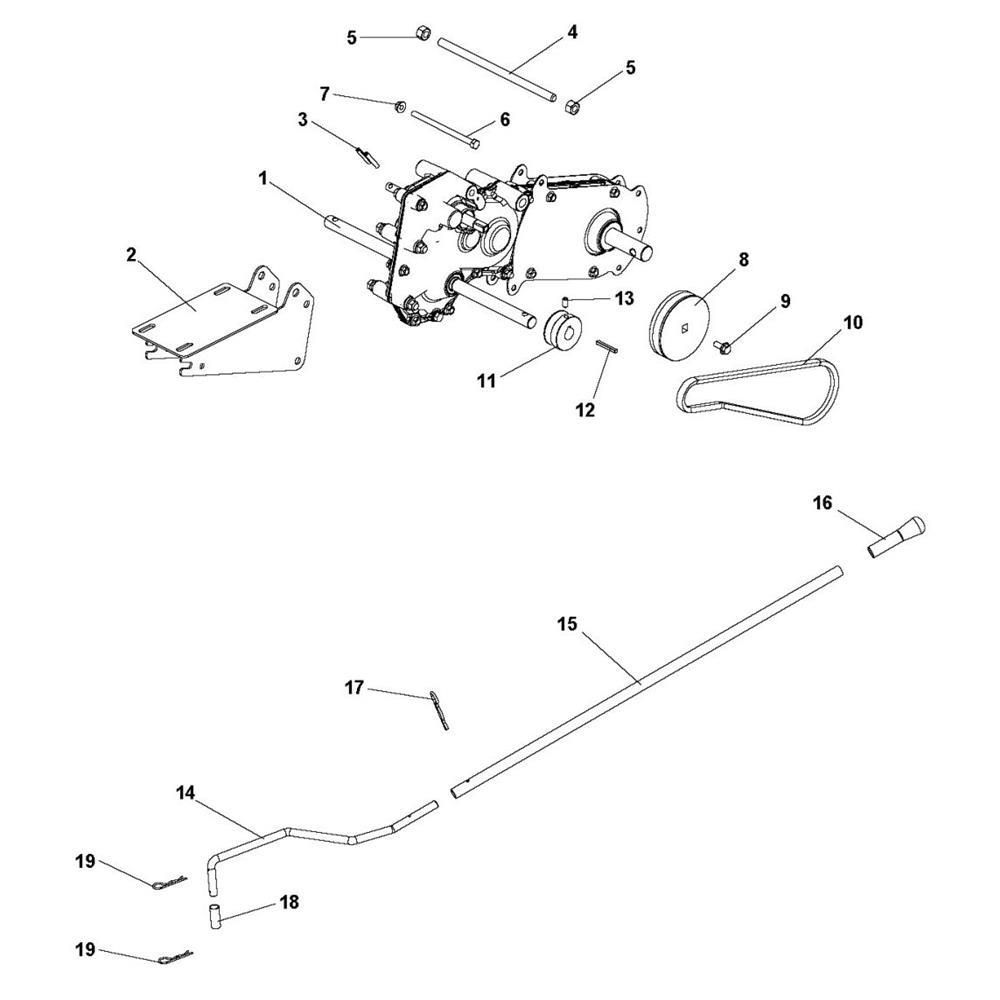 5
4
5
7
6
3
1
2
8
13
9
10
11
12
16
15
17
14
19
18
19