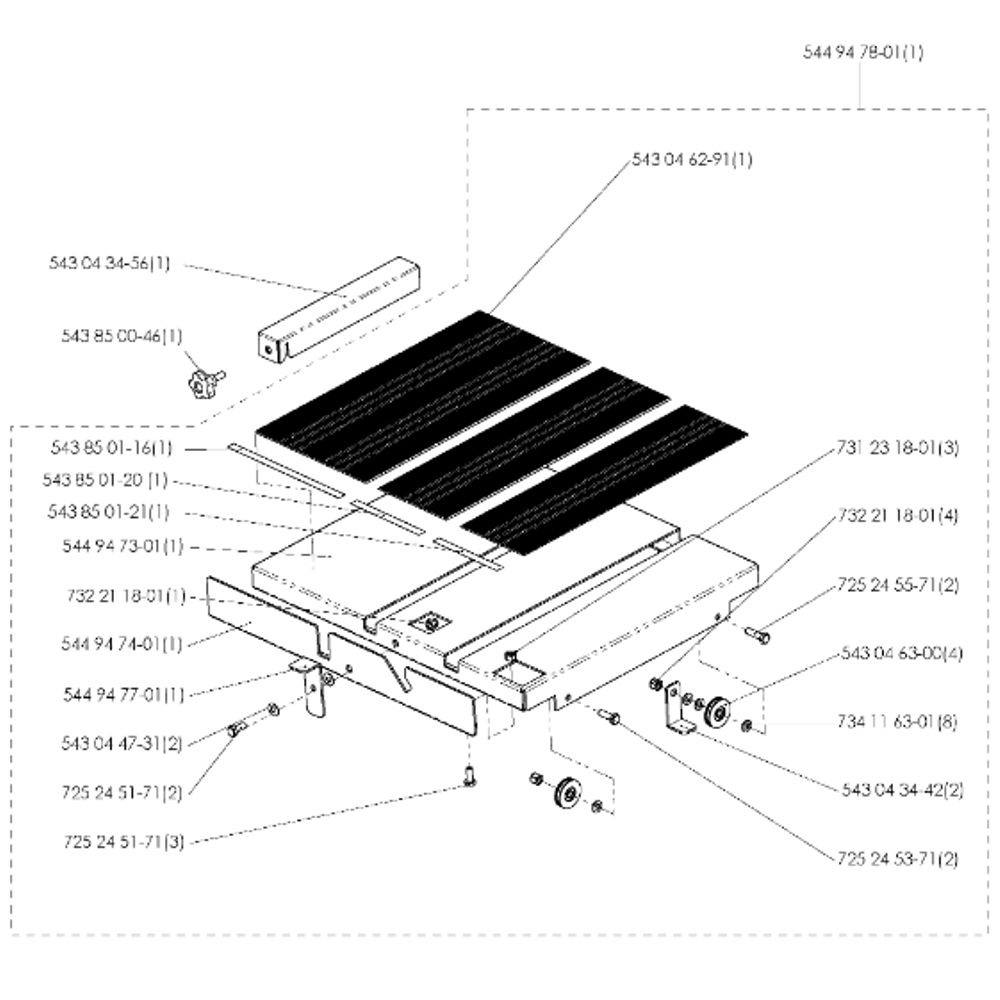 544 94 78-01(1)

543 04 62-91(1)

543 04 34-56(1)

543 85 00-46(1)

543 85 01-16(1)

543 85 01-20 (1)

543 85 01-21(1)

544 94 73-01(1)

732 21 18-01(1)

544 94 74-01(1)

544 94 77-01(1)

543 04 47-31(2)

725 24 51-71(2)

725 24 51-71(3)

731 23 18-01(3)

732 21 18-01(4)

725 24 55-71(2)

543 04 63-00(4)

734 11 63-01(8)

543 04 34-42(2)

725 24 53-71(2)