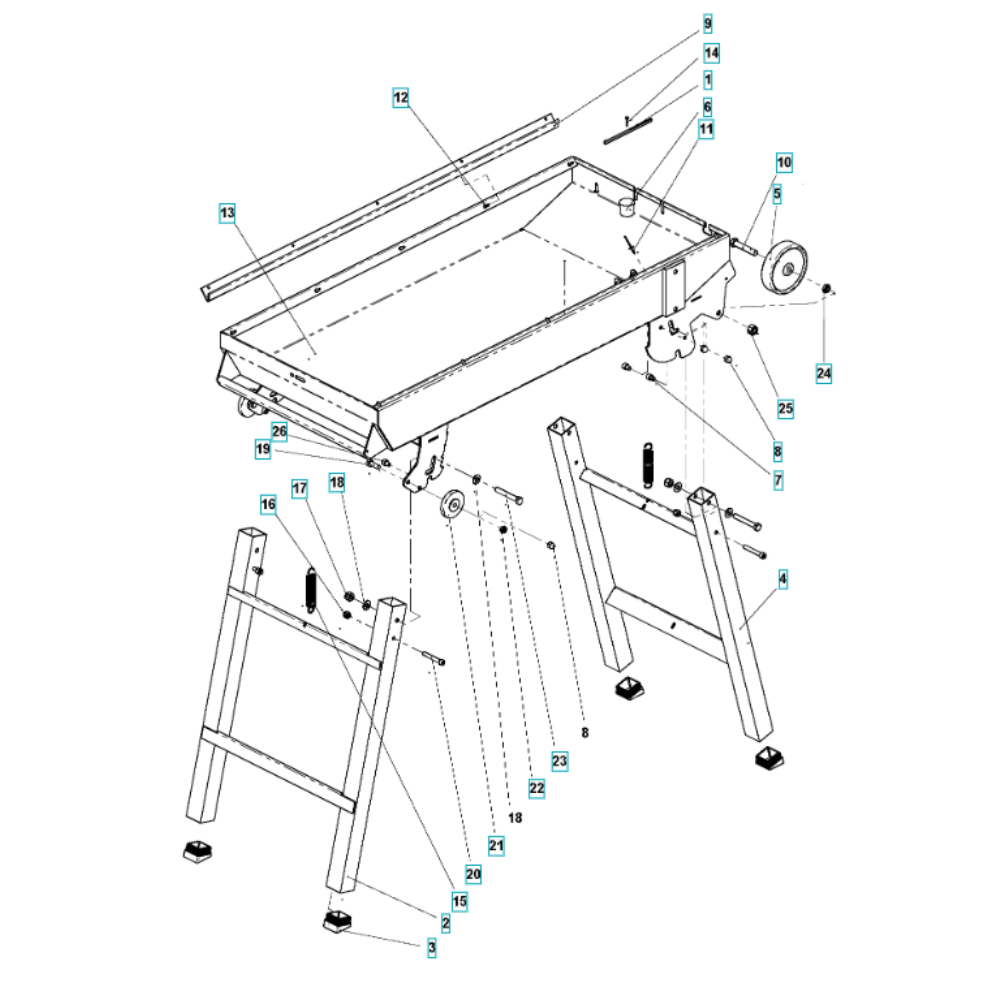 9
14
1
6
11
12
10
5
13
24
25
8
7
26
19
18
17
16
4
8
23
22
18
21
20
15
2
3