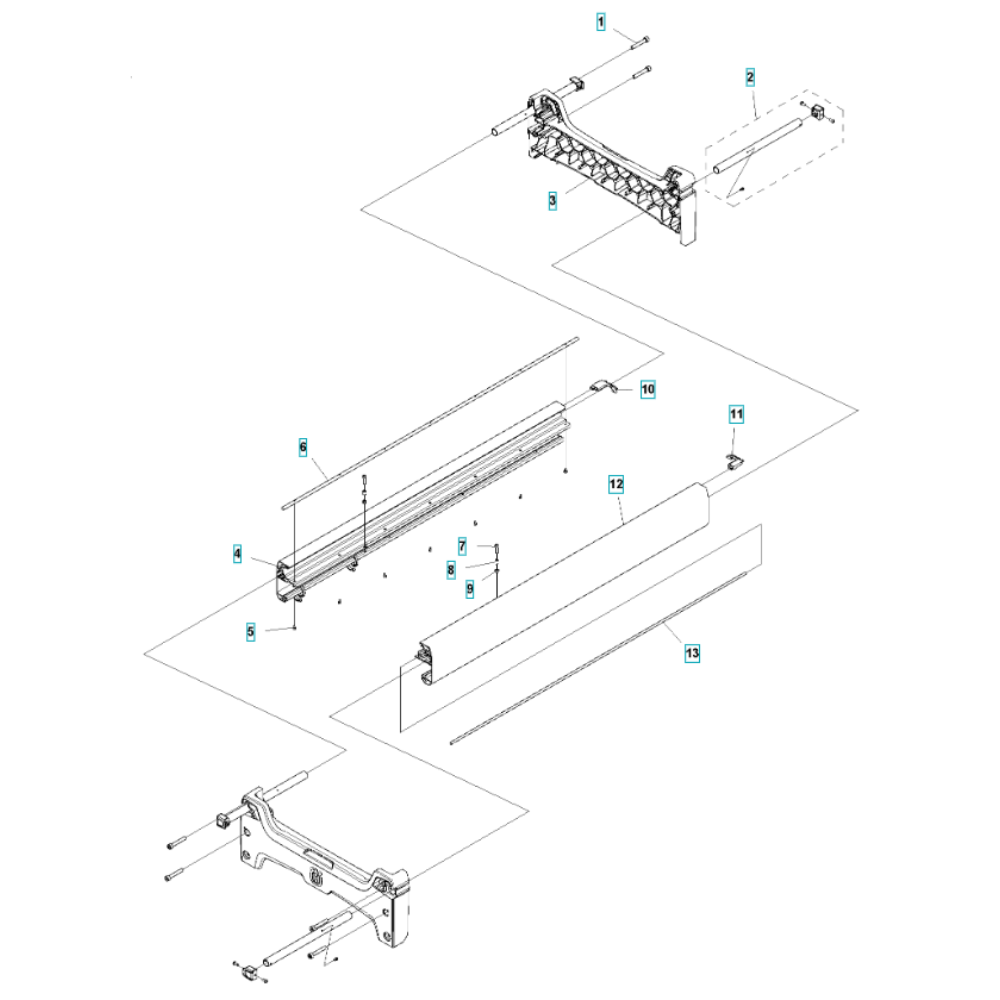 1
2
3
10
11
6
12
4
7
8
9
5
13