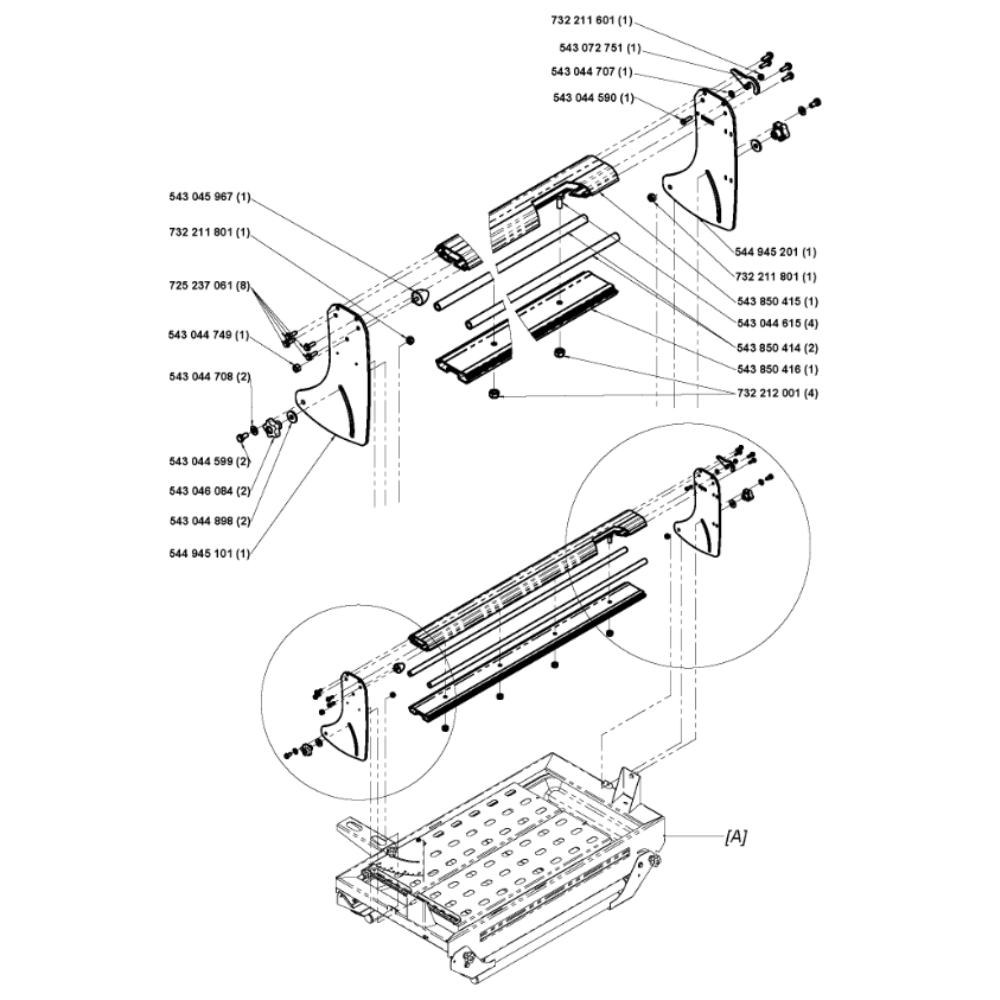 732 211 601 (1)
543 072 751 (1)
543 044 707 (1)
543 044 590 (1)
543 045 967 (1)
732 211 801 (1)
725 237 061 (8)
543 044 749 (1)
543 044 708 (2)
543 044 599 (2)
543 046 084 (2)
543 044 898 (2)
544 945 101 (1)
544 945 201 (1)
732 211 801 (1)
543 850 415 (1)
543 044 615 (4)
543 850 414 (2)
543 850 416 (1)
732 212 001 (4)
[A]