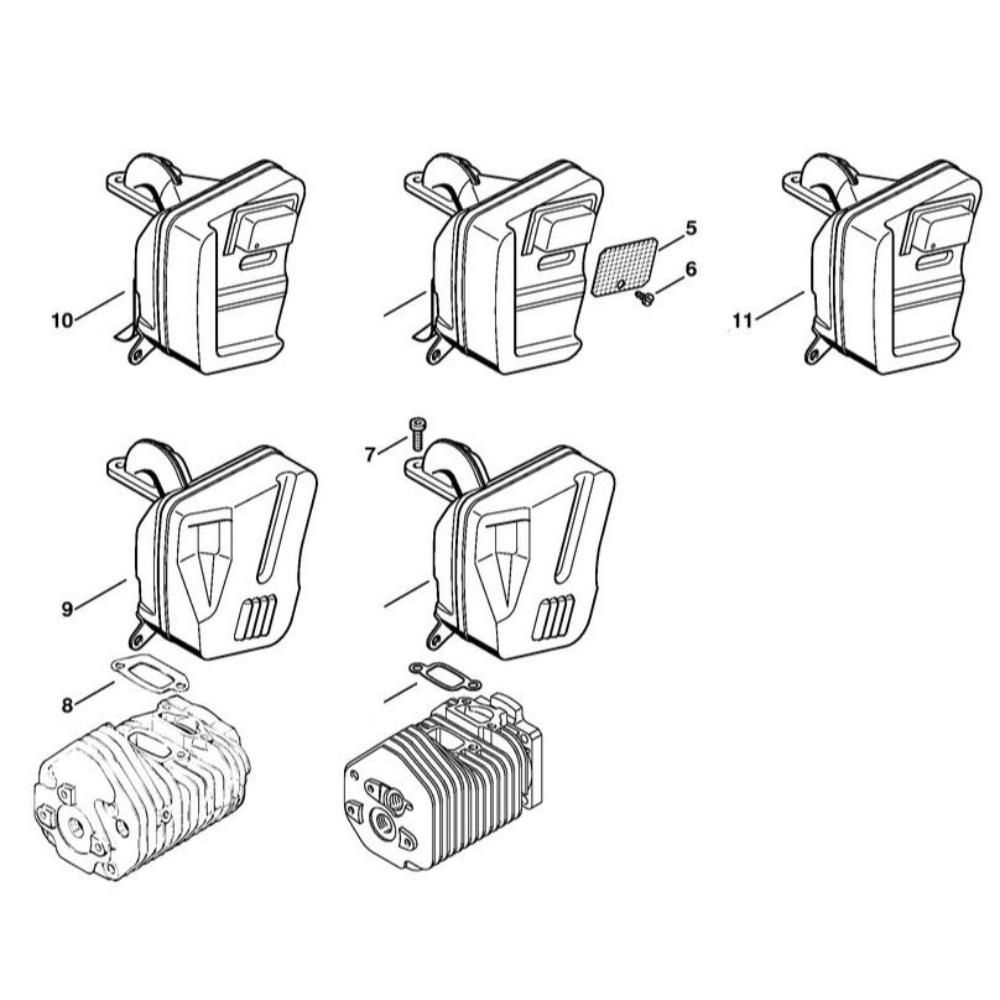 10
5
6
11
7
9
8