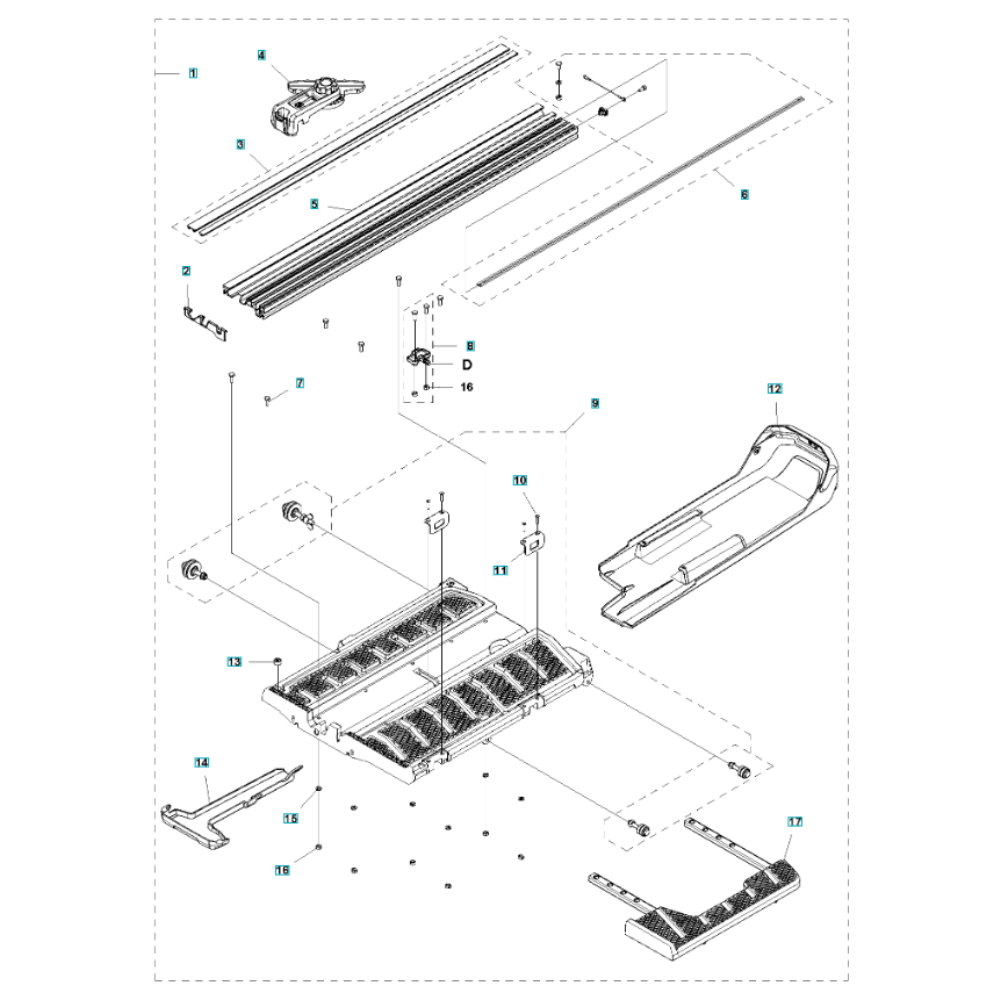 1
4
3
5
6
2
8
D
16
7
9
12
10
11
13
14
15
16
17