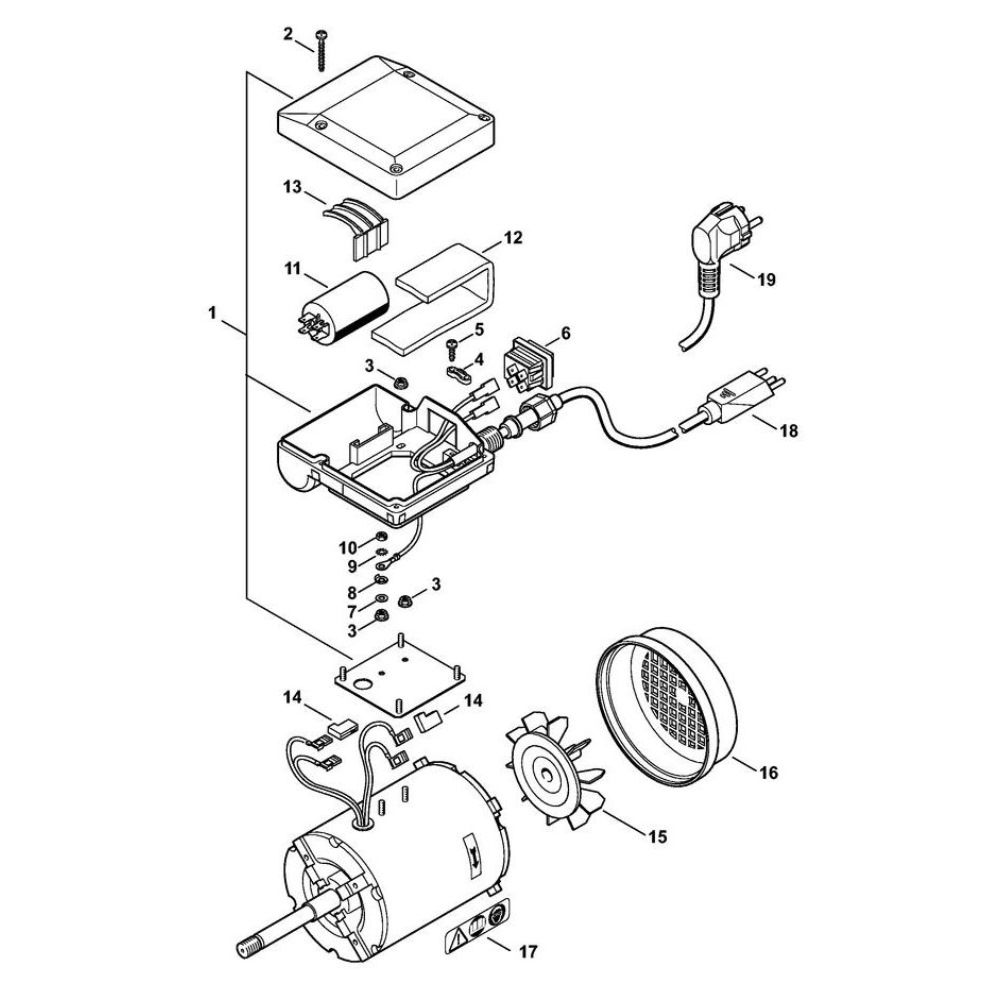 2
13
12
11
19
1
5
6
3
4
18
10
9
8
3
7
3
14
14
16
15
17