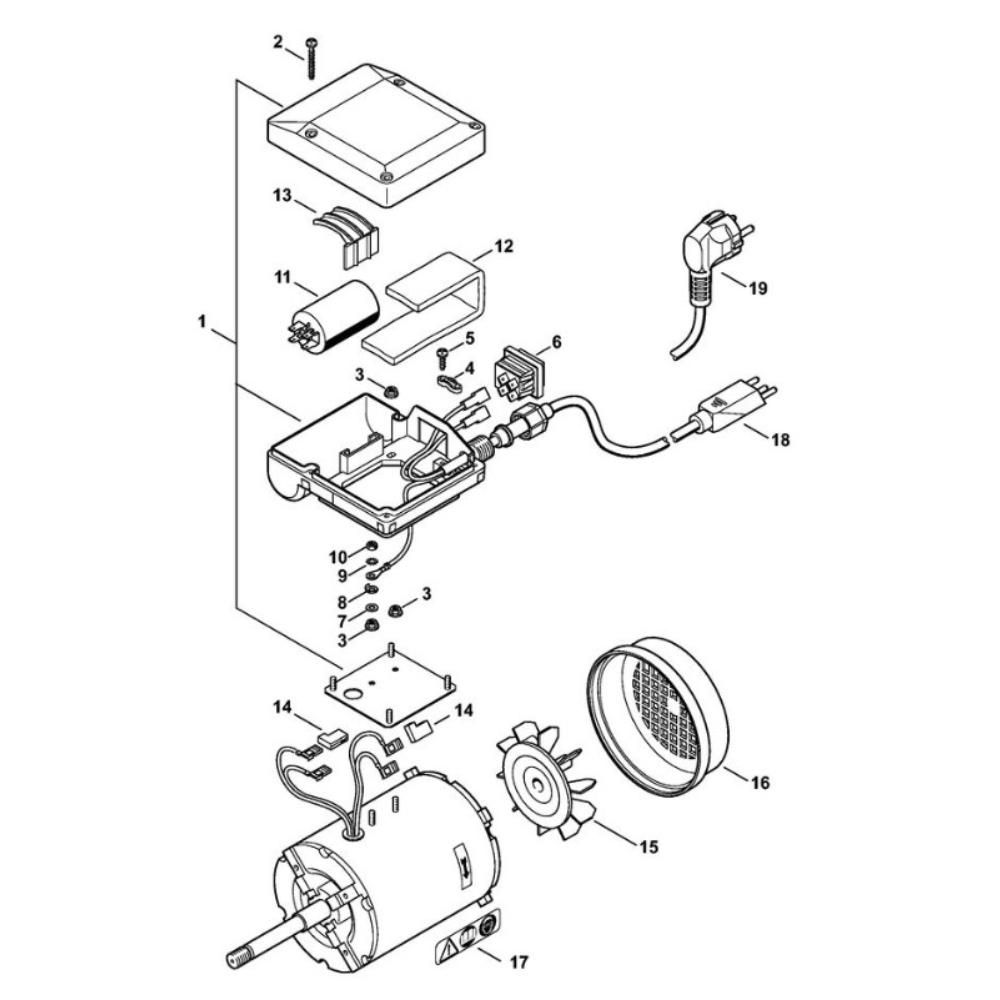 2
13
12
11
19
1
5
6
3
4
18
10
9
8
3
7
3
14
14
16
15
17