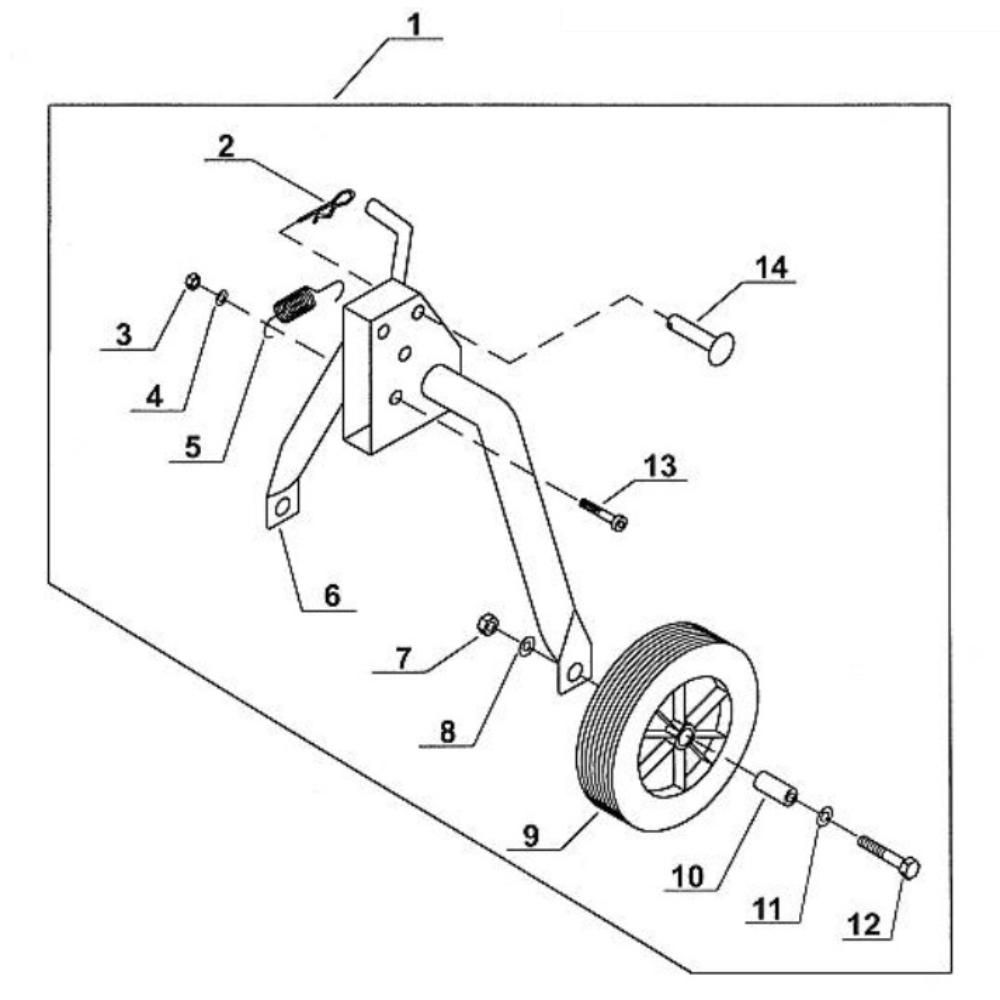 1
2
14
3
4
5
13
6
7
8
9
10
11
12