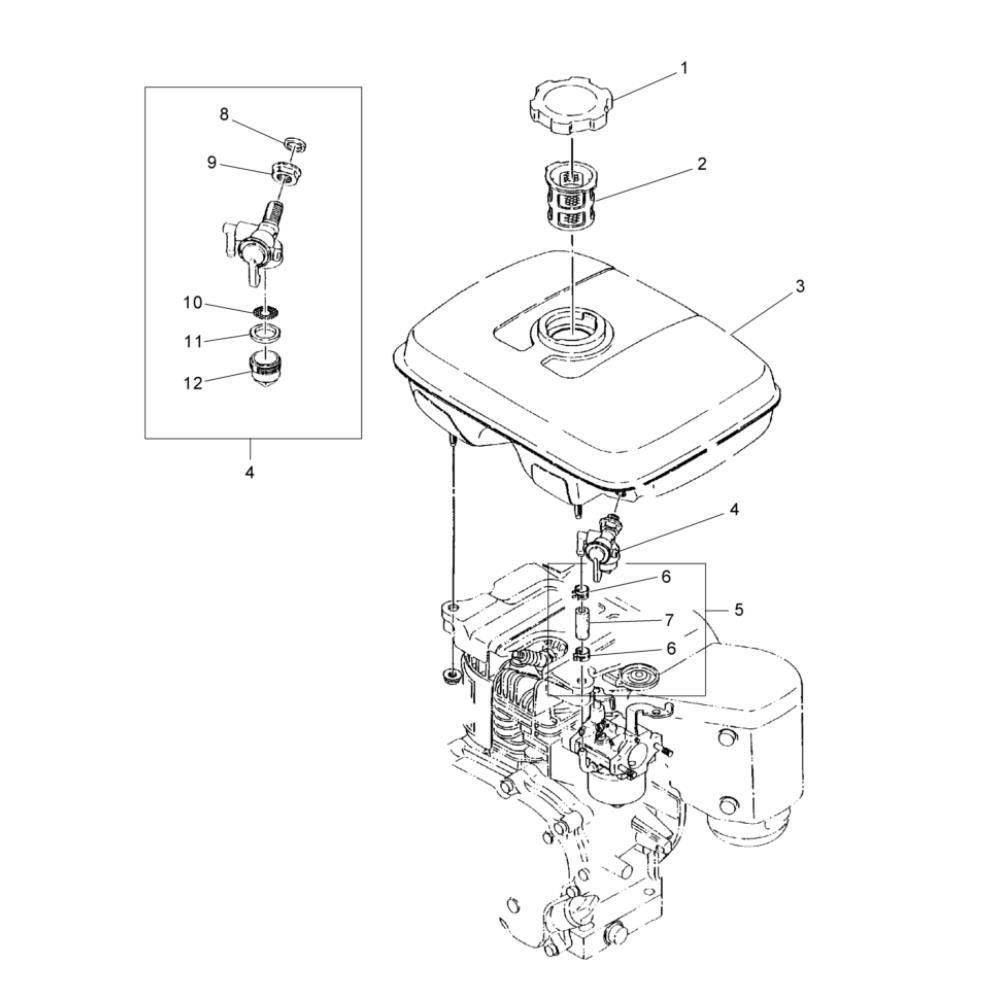 8
9
10
11
12
4
1
2
3
4
6
7
5
6