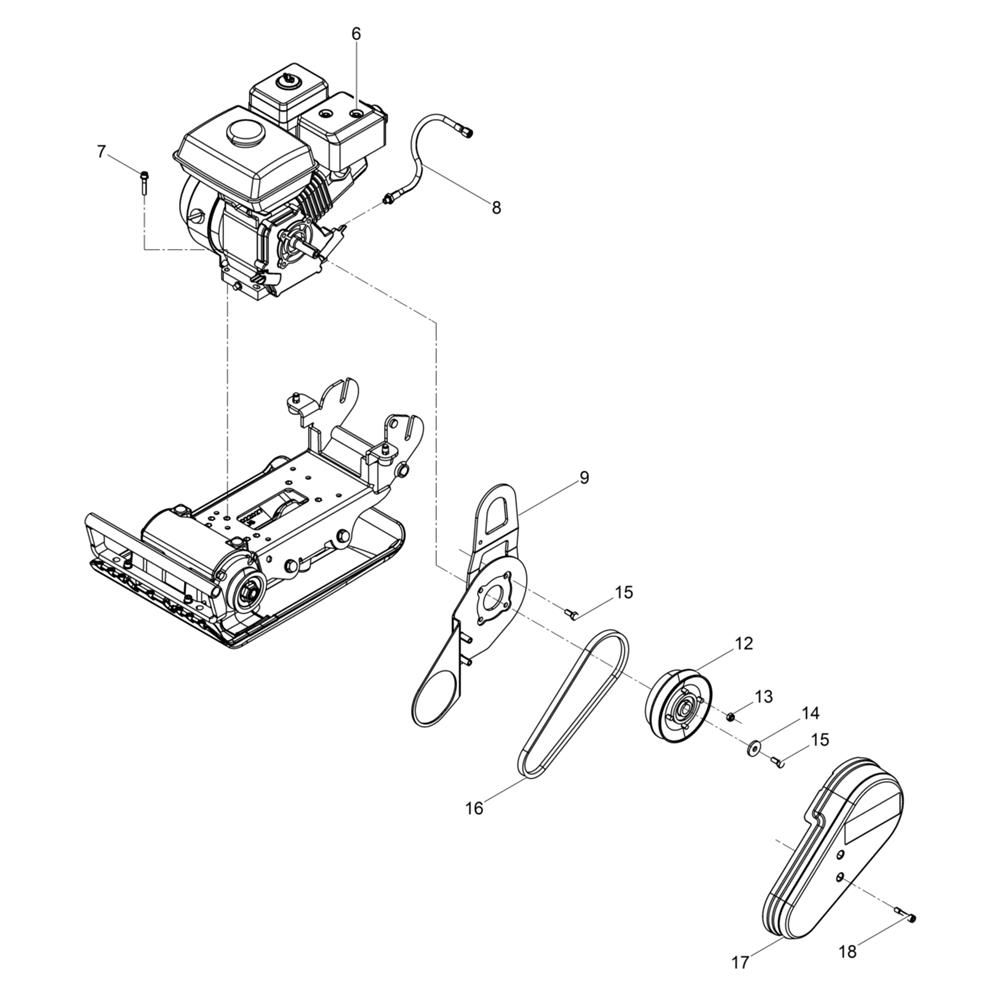 6
7
8
9
15
12
13
14
15
16
17
18