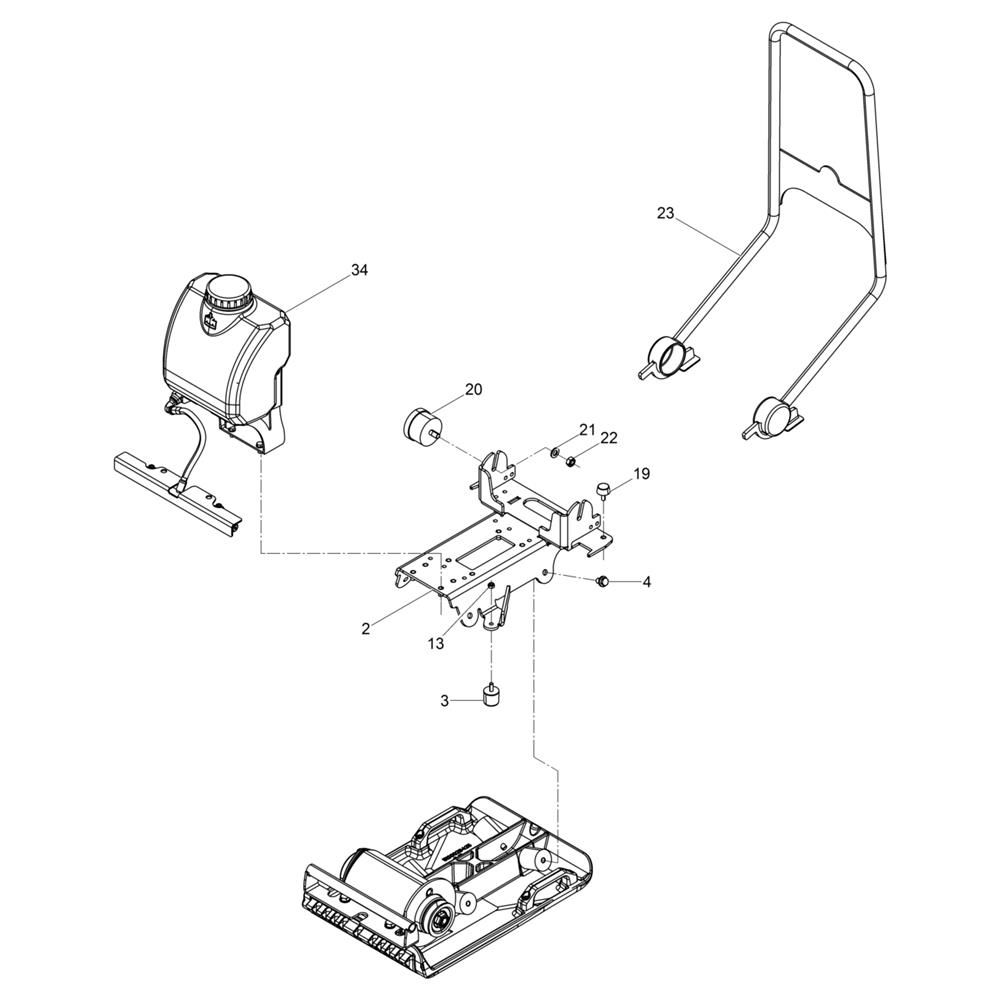 23
34
20
21
22
19
4
2
13
3