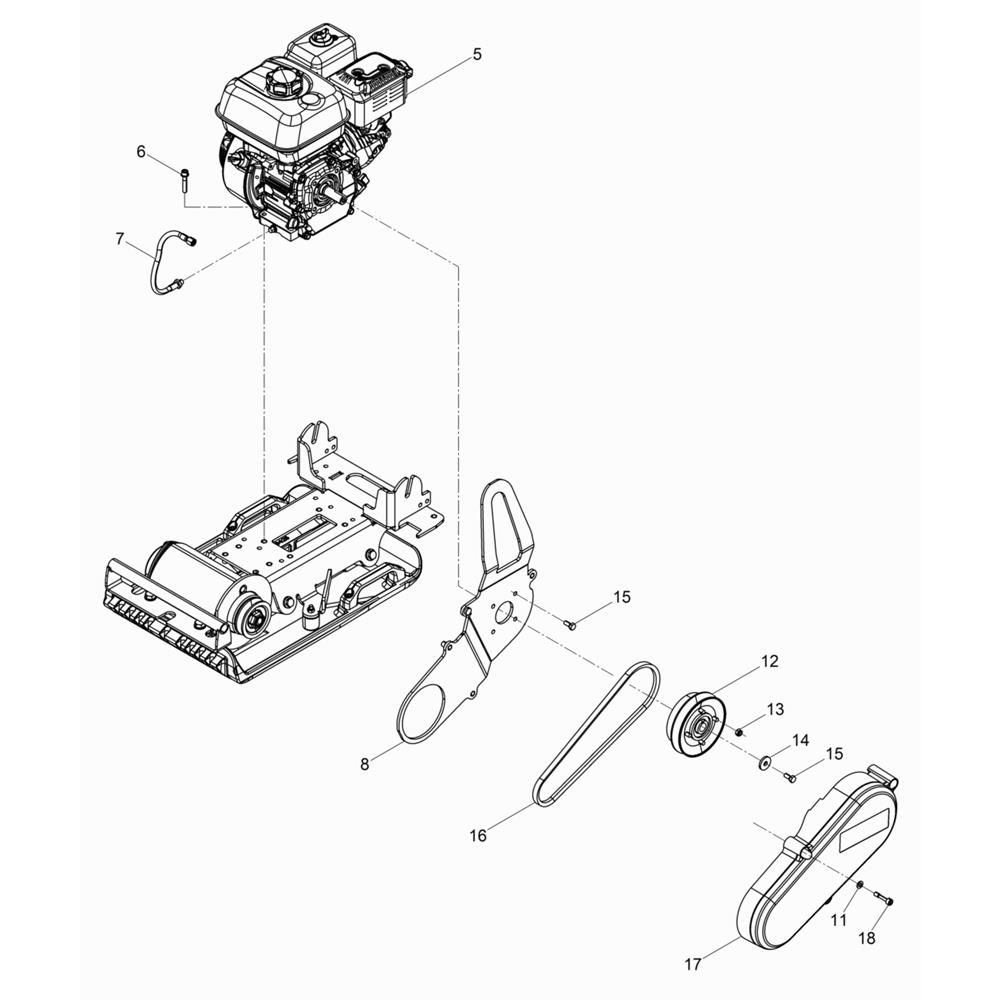 5
6
7
15
12
13
14
15
8
16
11
18
17