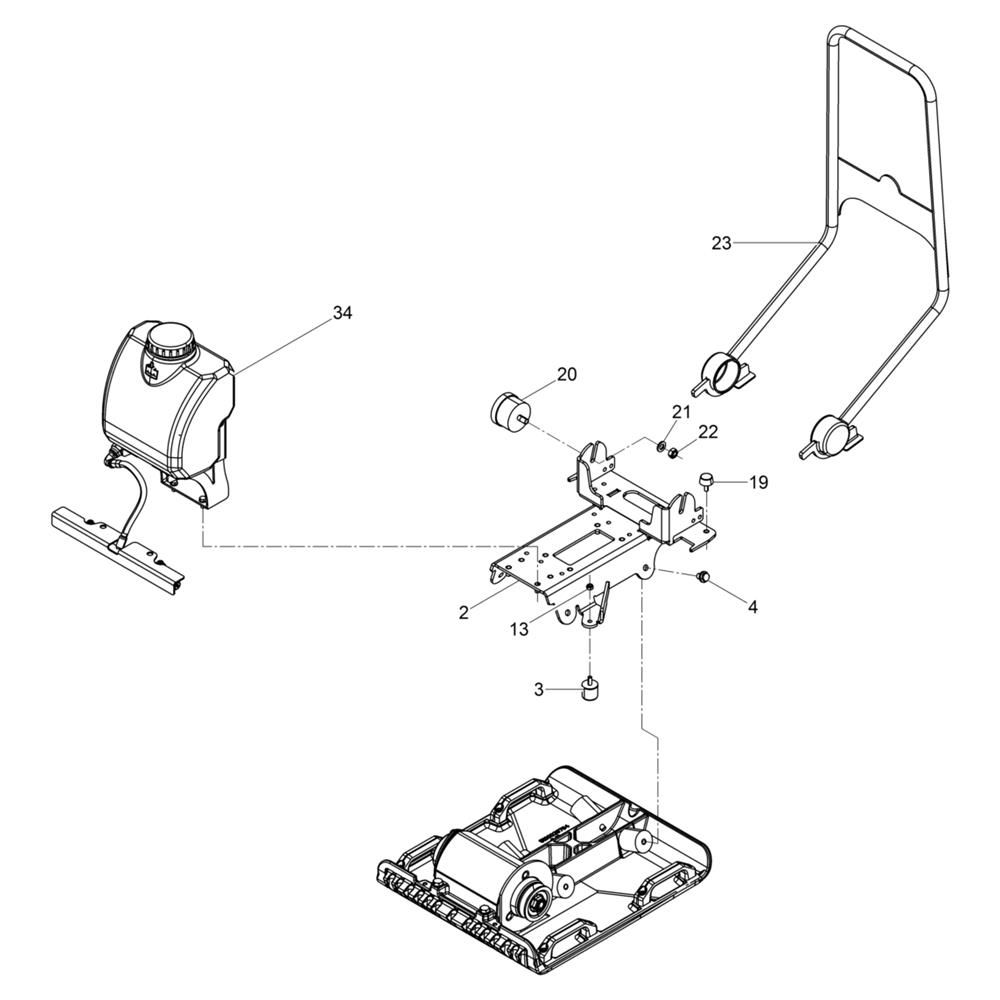 23

34

20

21

22

19

2

13

4

3