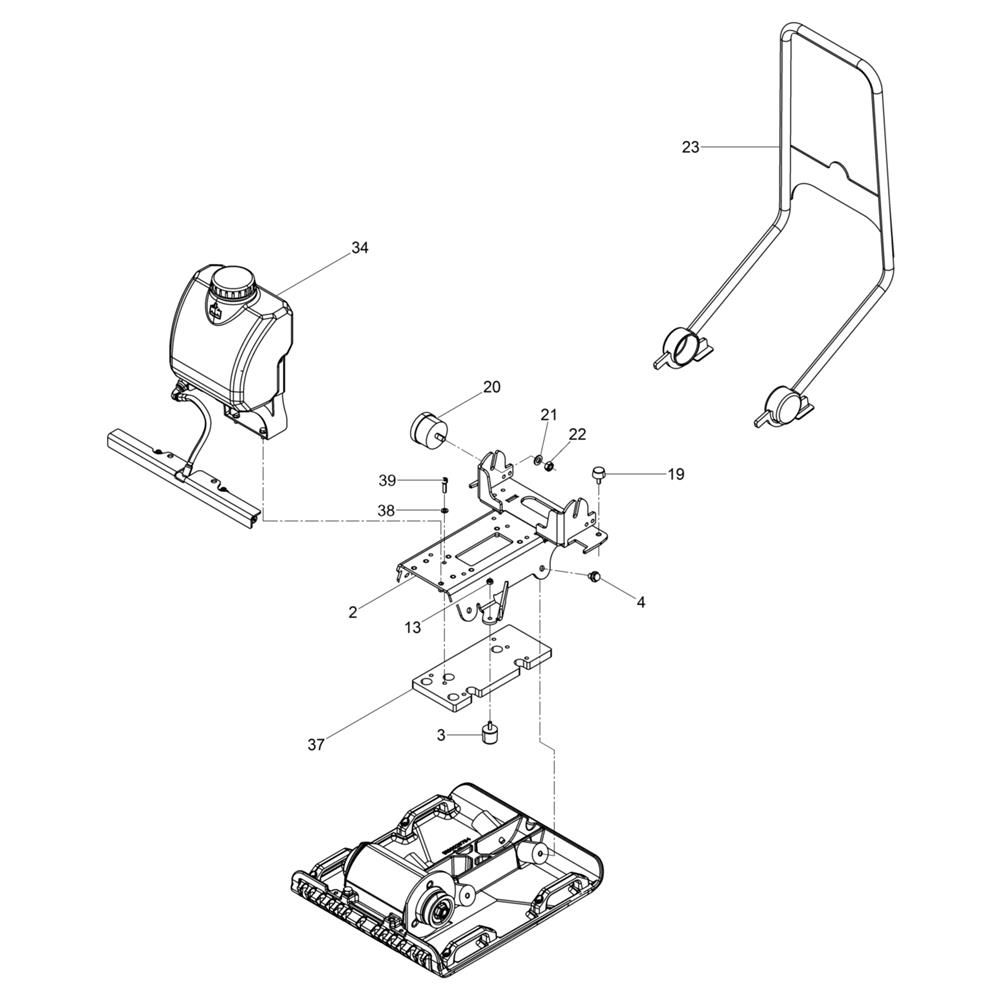 23

34

20

21

22

19

39

38

2

13

4

37

3