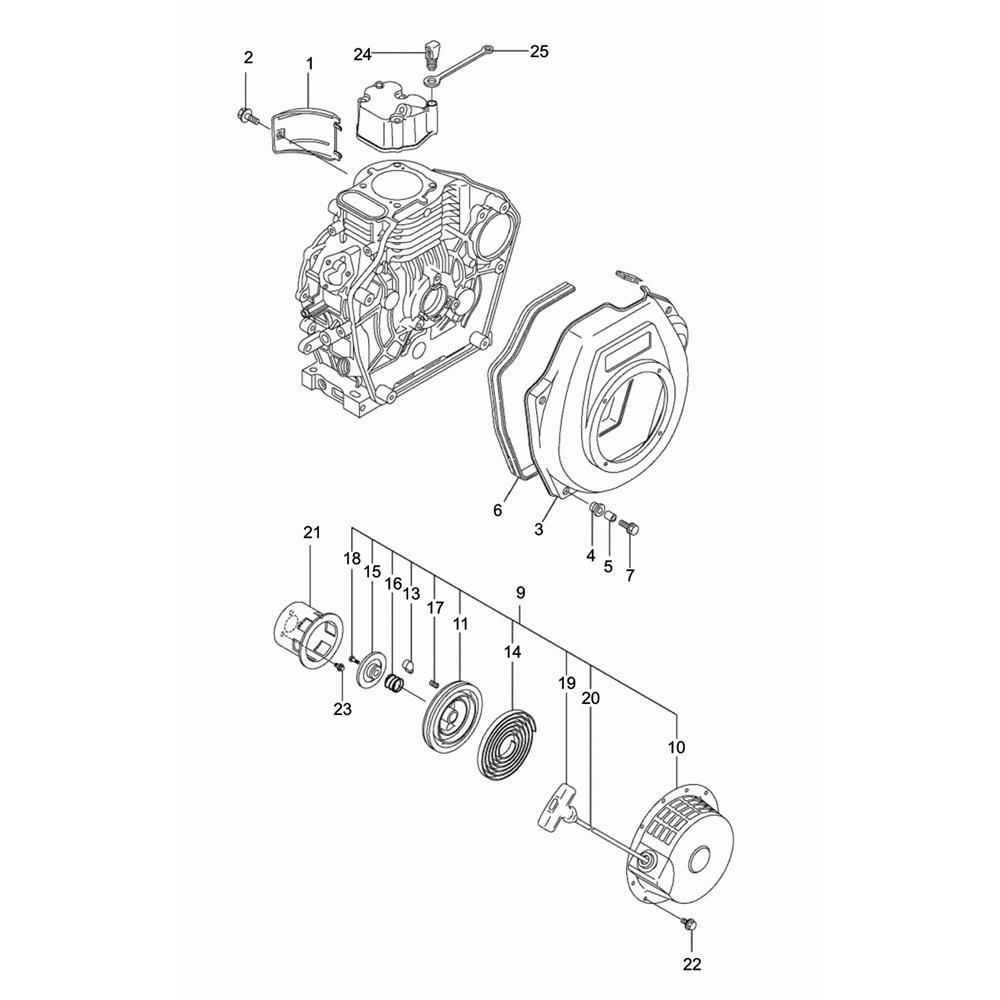 2
1
24
25
6
3
4
5
7
21
18
15
16
13
17
11
9
14
19
20
10
23
22